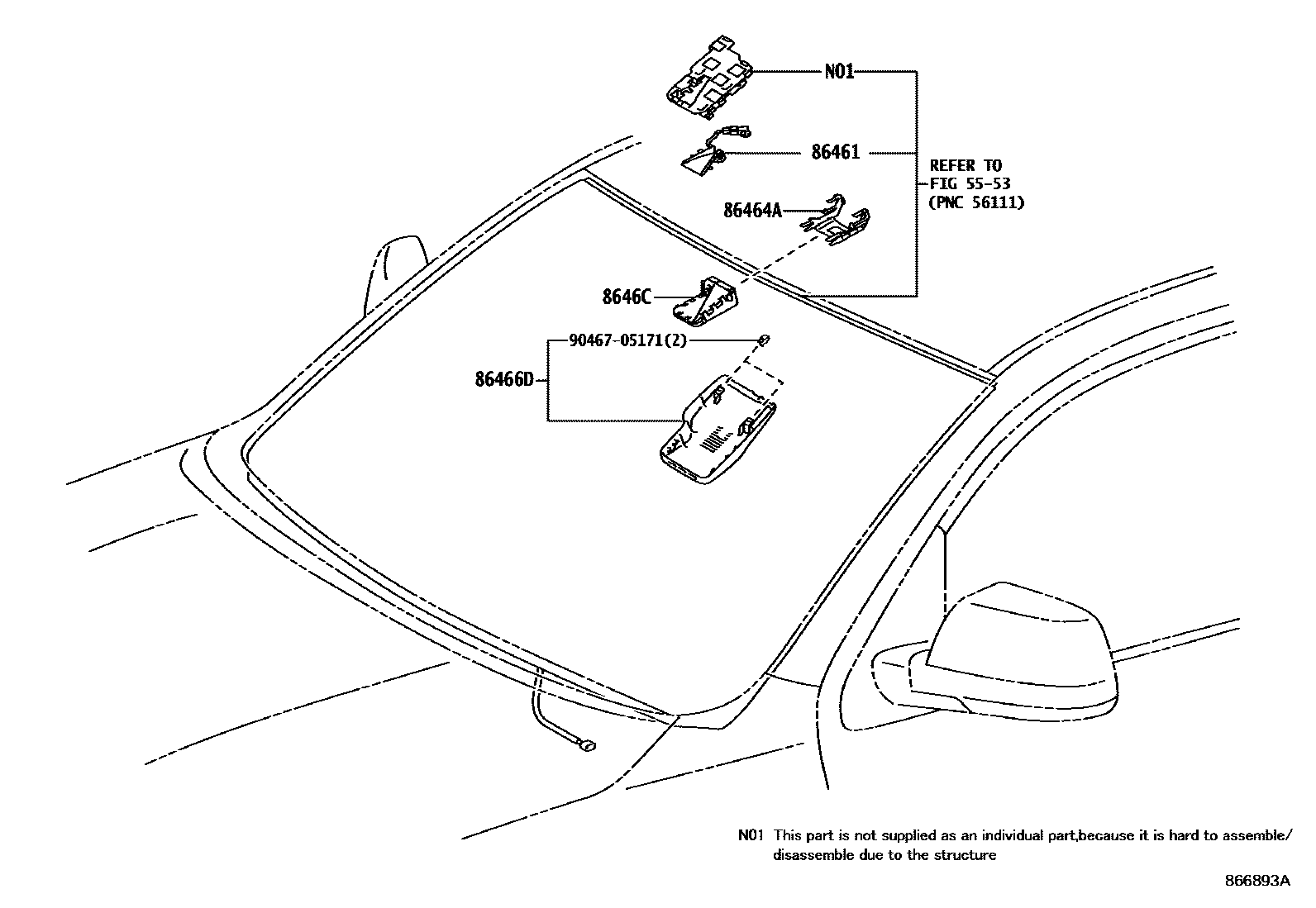 N01

86461

REFER TO
FIG 55-53
(PNC 56111)

86464A

8646C

90467-05171(2)

86466D

N01 This part is not supplied as an individual part,because it is hard to assemble/ disassemble due to the structure

866893A