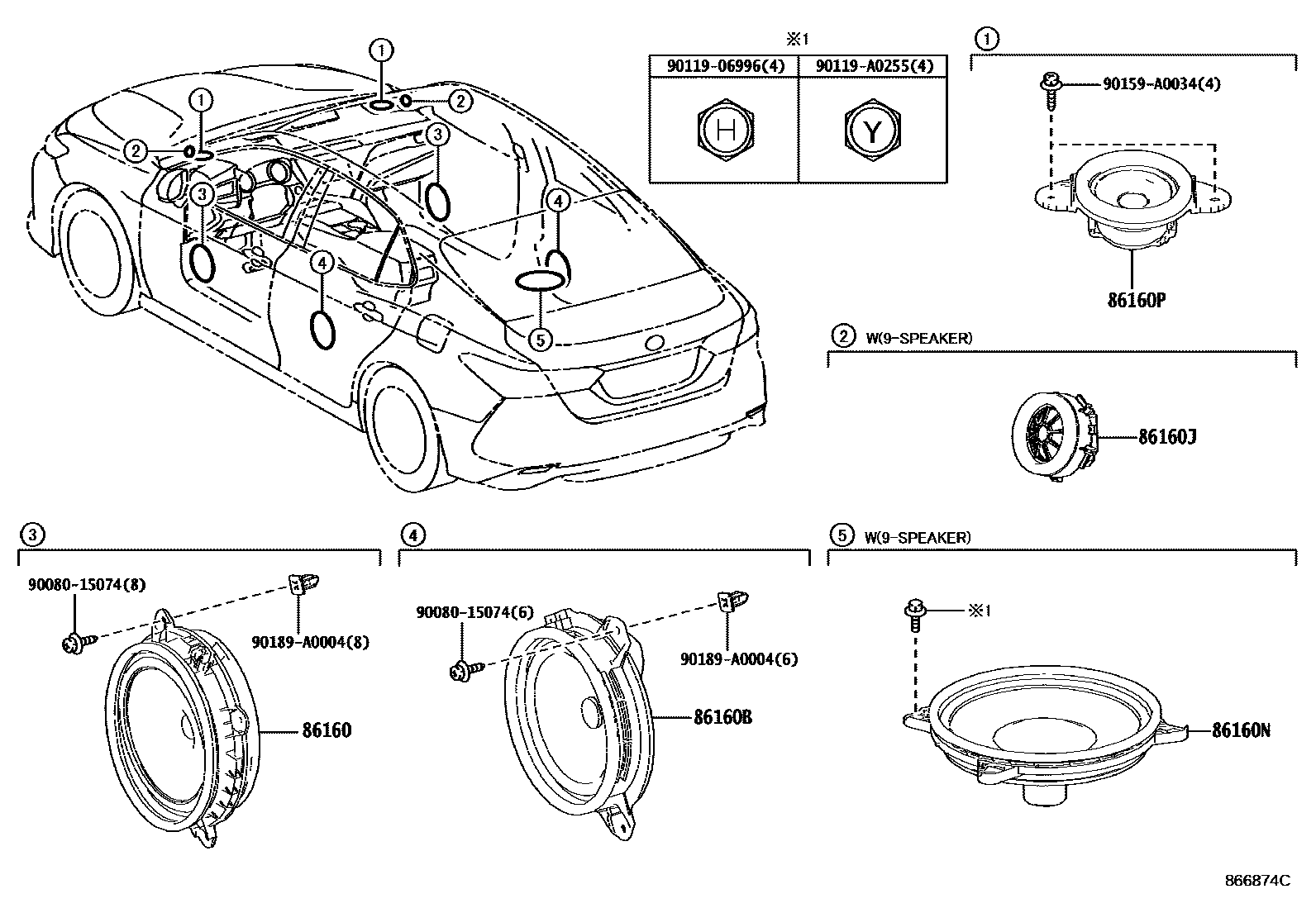 ①
②
①
②
③
③
④
④
⑤

※1

| 90119-06996(4) | 90119-A0255(4) |
|---|---|
| H | Y |

①
90159-A0034(4)
86160P

② W(9-SPEAKER)
86160J

③
90080-15074(8)
90189-A0004(8)
86160

④
90080-15074(6)
90189-A0004(6)
86160B

⑤ W(9-SPEAKER)
※1
86160N

866874C