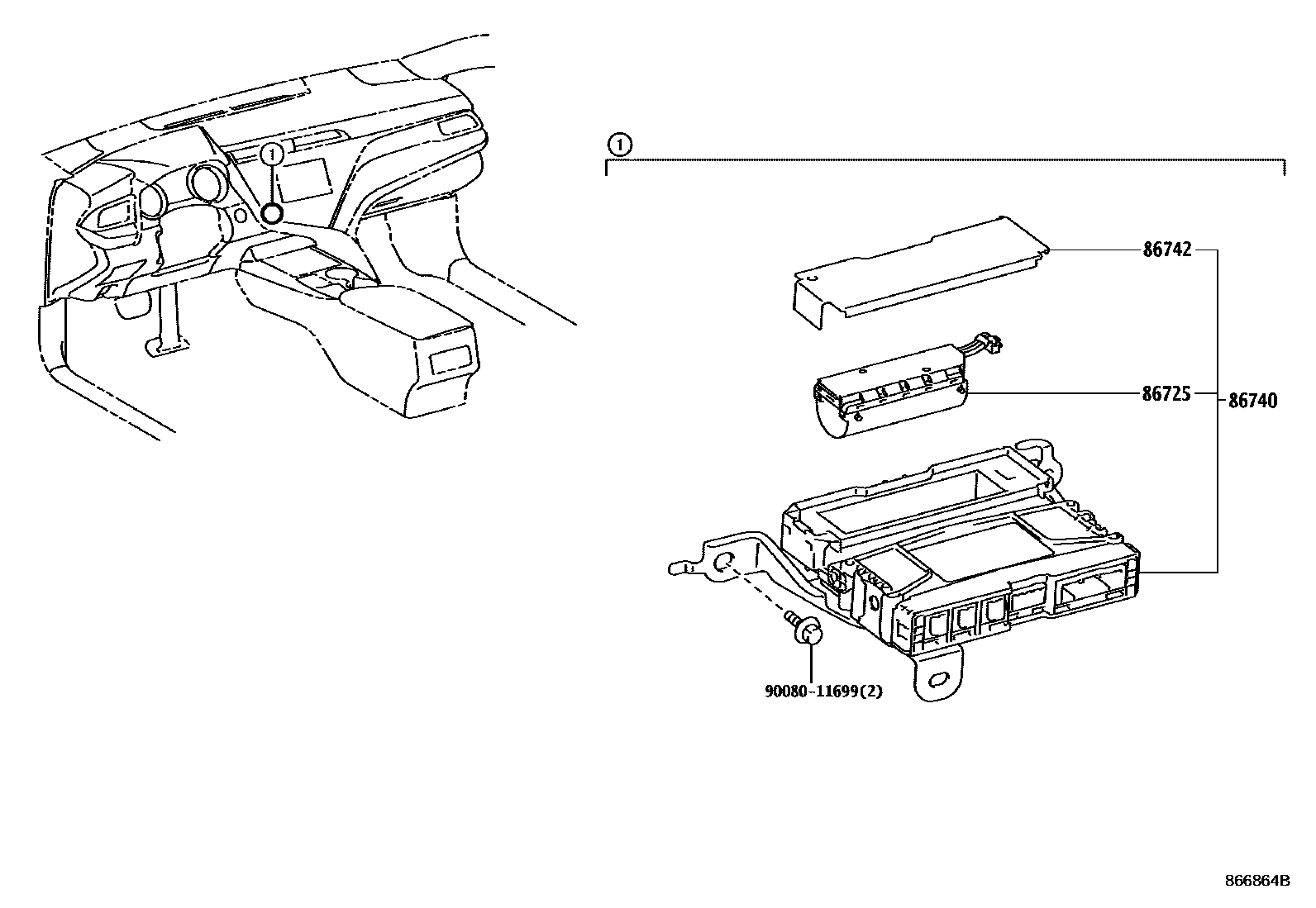 1

1

86742

86725

86740

90080-11699(2)

866864B