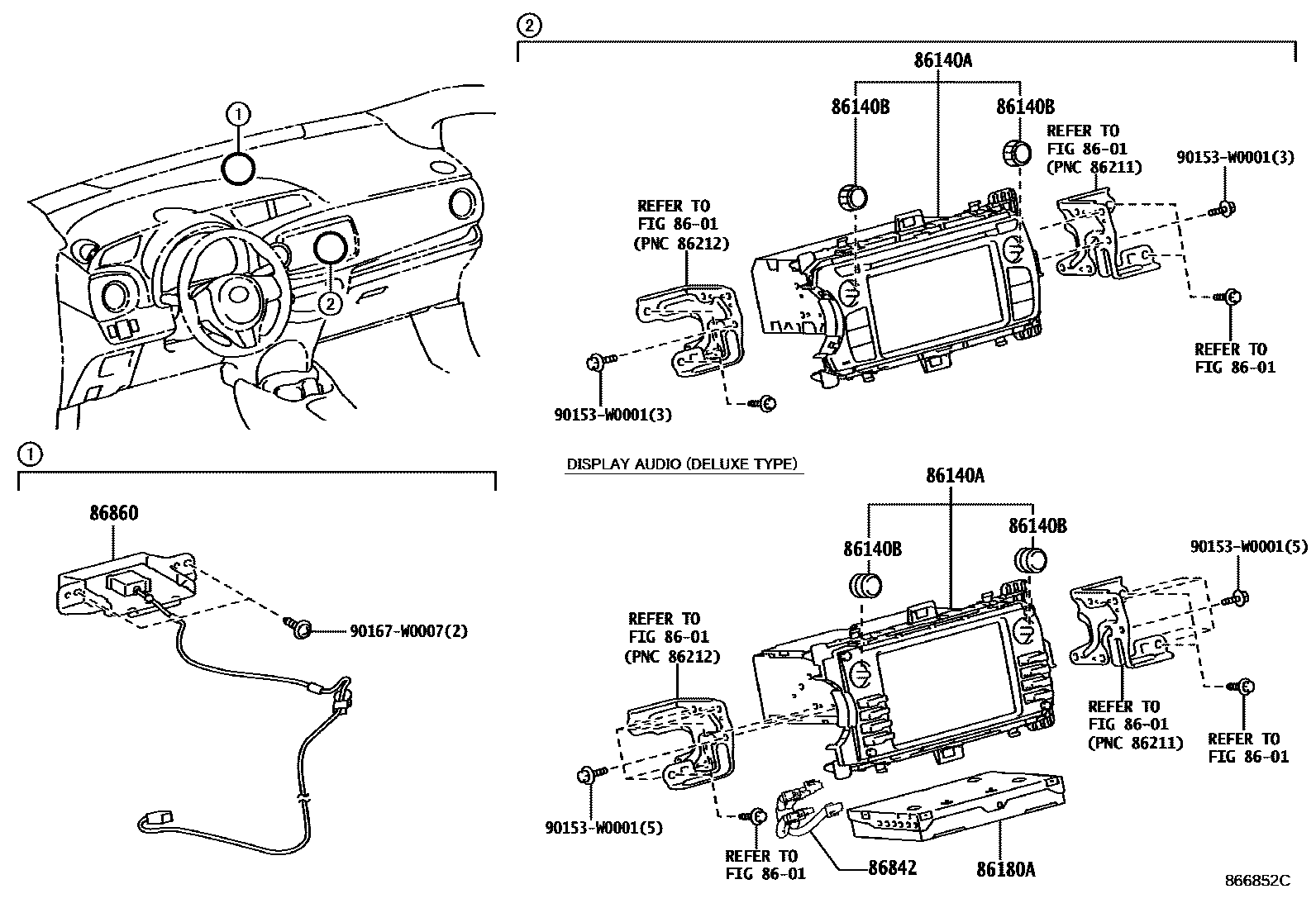 ①
②

②
86140A
86140B
86140B
REFER TO FIG 86-01 (PNC 86211)
90153-W0001(3)
REFER TO FIG 86-01 (PNC 86212)
REFER TO FIG 86-01
90153-W0001(3)

①
86860
90167-W0007(2)

DISPLAY AUDIO (DELUXE TYPE)
86140A
86140B
86140B
90153-W0001(5)
REFER TO FIG 86-01 (PNC 86212)
REFER TO FIG 86-01 (PNC 86211)
REFER TO FIG 86-01
90153-W0001(5)
REFER TO FIG 86-01
86842
86180A
866852C