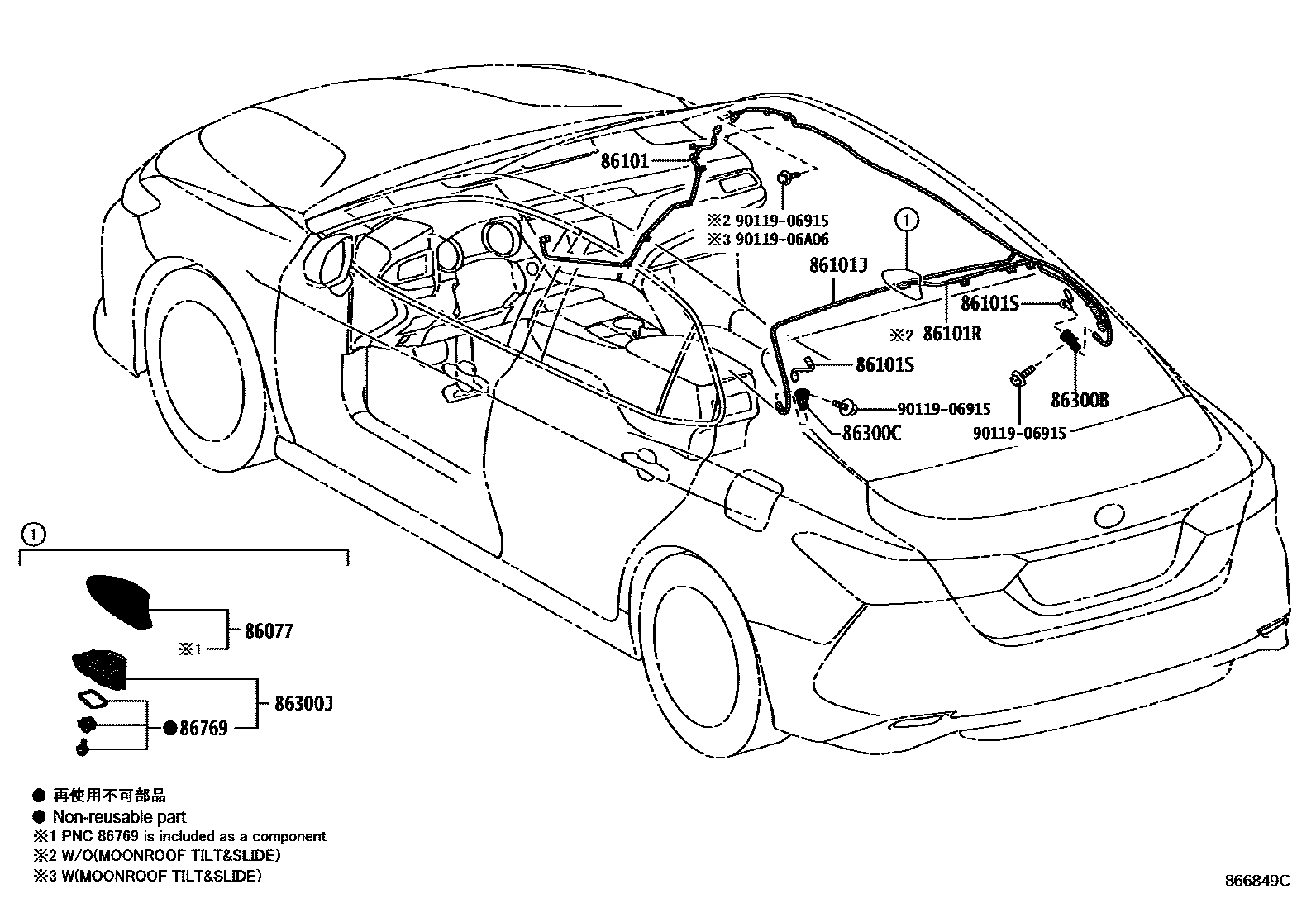 86101

※2 90119-06915
※3 90119-06A06

①

86101J

86101S

※2 86101R

86101S

86300B

90119-06915

86300C

90119-06915

①

86077

※1

86300J

● 86769

● 再使用不可部品
● Non-reusable part
※1 PNC 86769 is included as a component
※2 W/O(MOONROOF TILT&SLIDE)
※3 W(MOONROOF TILT&SLIDE)

866849C