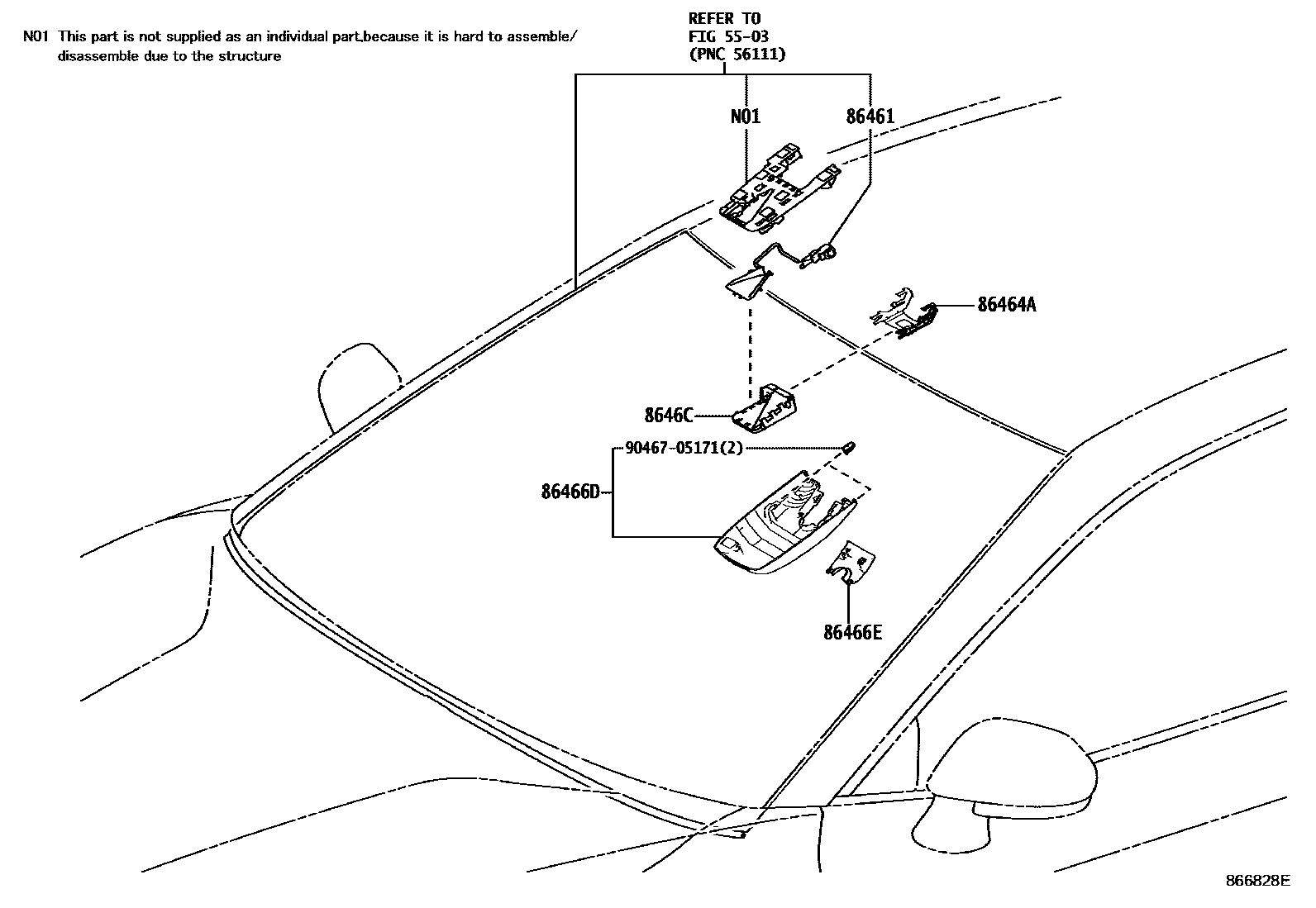 N01 This part is not supplied as an individual part,because it is hard to assemble/ disassemble due to the structure

REFER TO
FIG 55-03
(PNC 56111)

N01

86461

86464A

8646C

90467-05171(2)

86466D

86466E

866828E