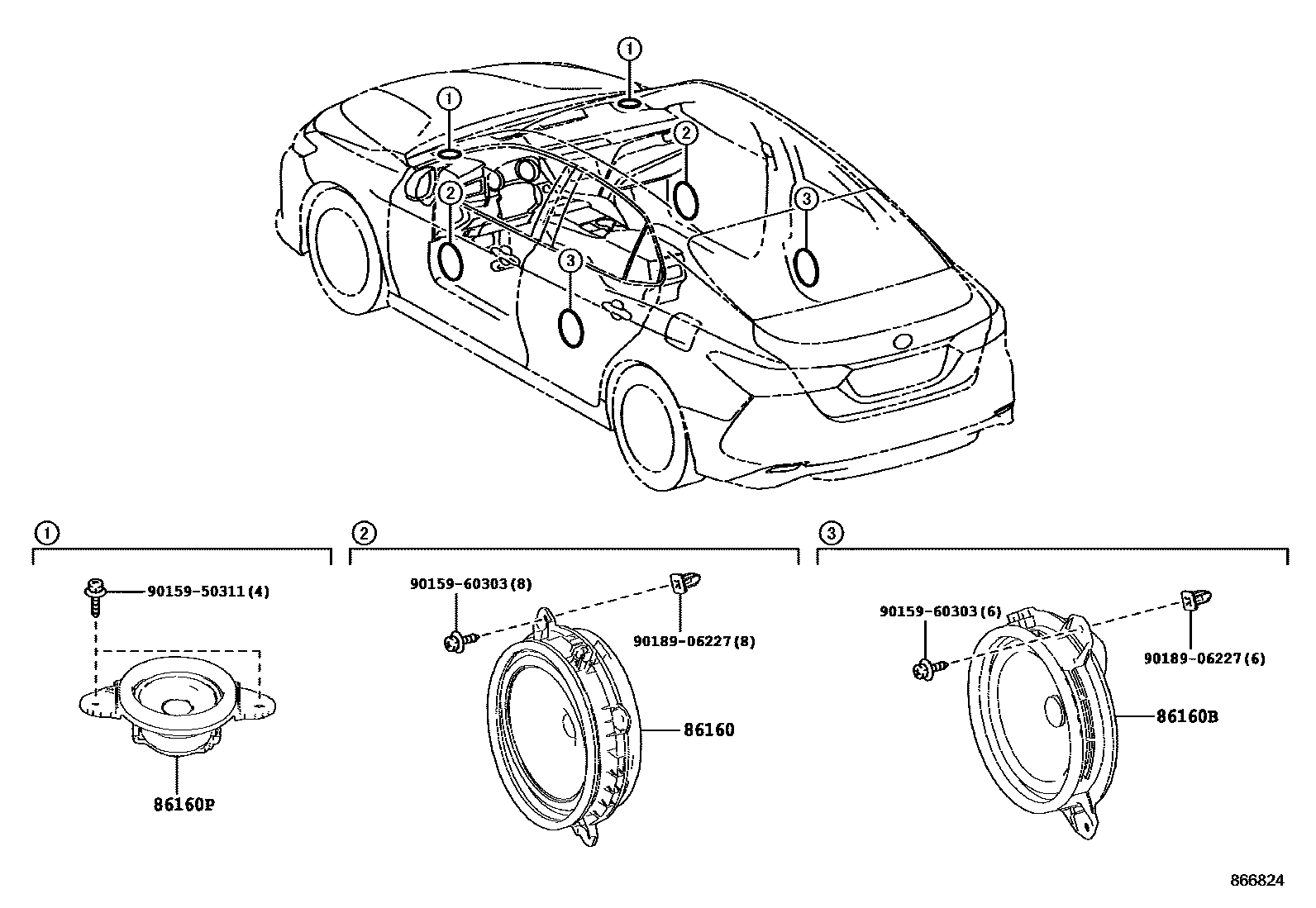 ①
①
②
②
③
③

①
90159-50311(4)
86160P

②
90159-60303(8)
90189-06227(8)
86160

③
90159-60303(6)
90189-06227(6)
86160B

866824