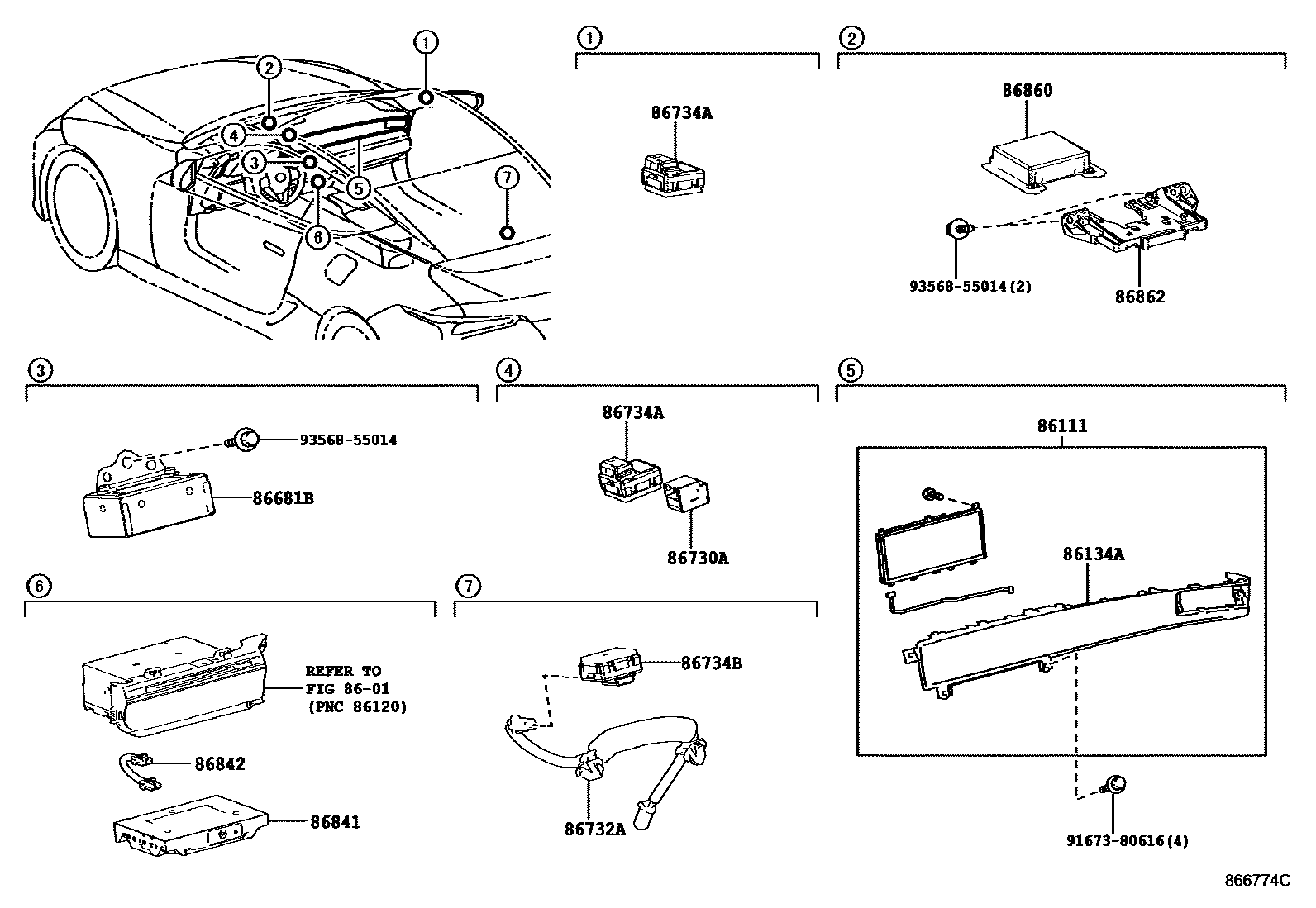 1
2
4
3
5
6
7

1
86734A

2
86860
93568-55014(2)
86862

3
93568-55014
86681B

4
86734A
86730A

5
86111
86134A
91673-80616(4)

6
REFER TO FIG 86-01 (PNC 86120)
86842
86841

7
86734B
86732A

866774C