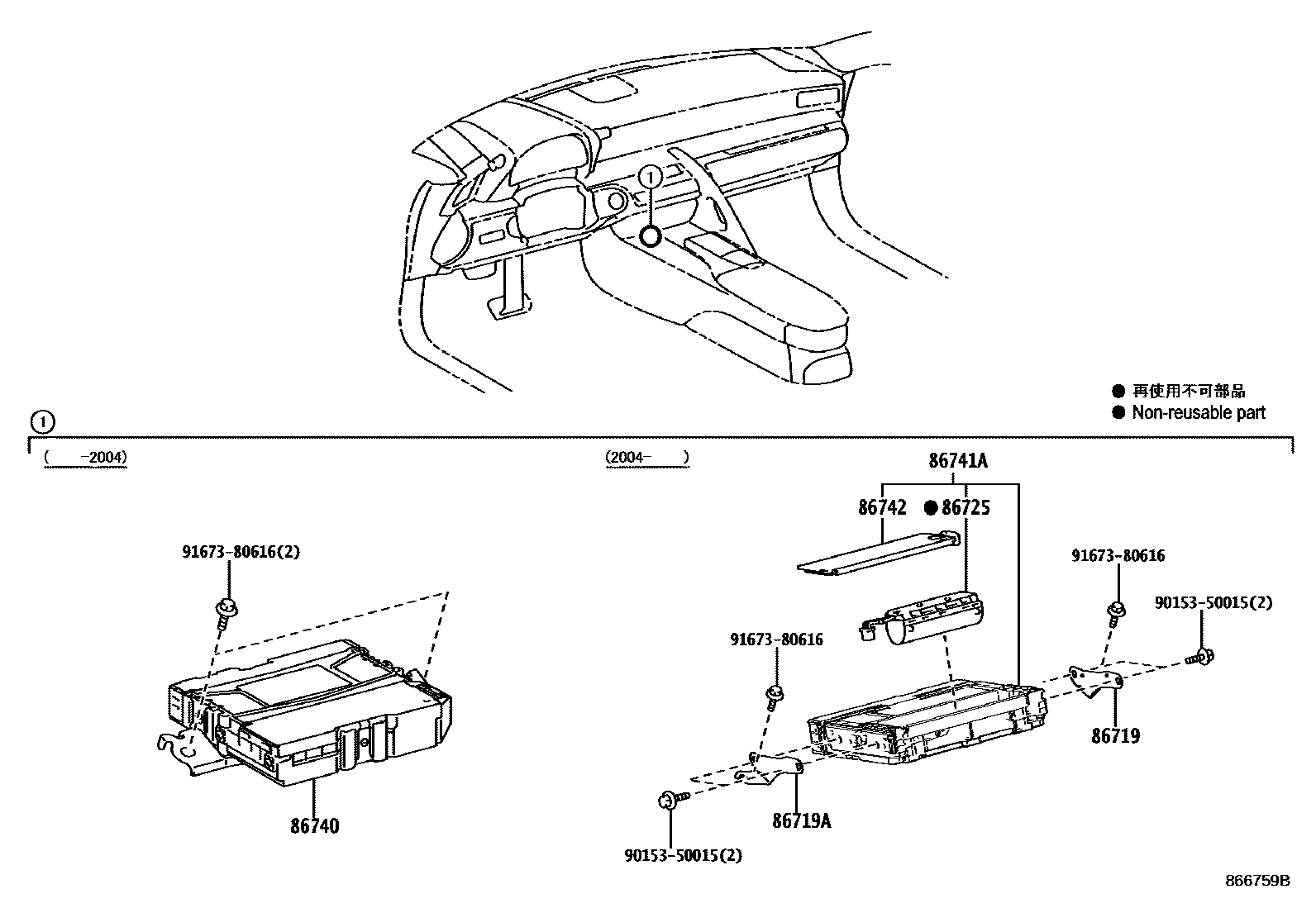 1

● 再使用不可部品
● Non-reusable part

1

( -2004)

(2004- )

91673-80616(2)

86740

86741A

86742 ● 86725

91673-80616

90153-50015(2)

91673-80616

86719

86719A

90153-50015(2)

866759B