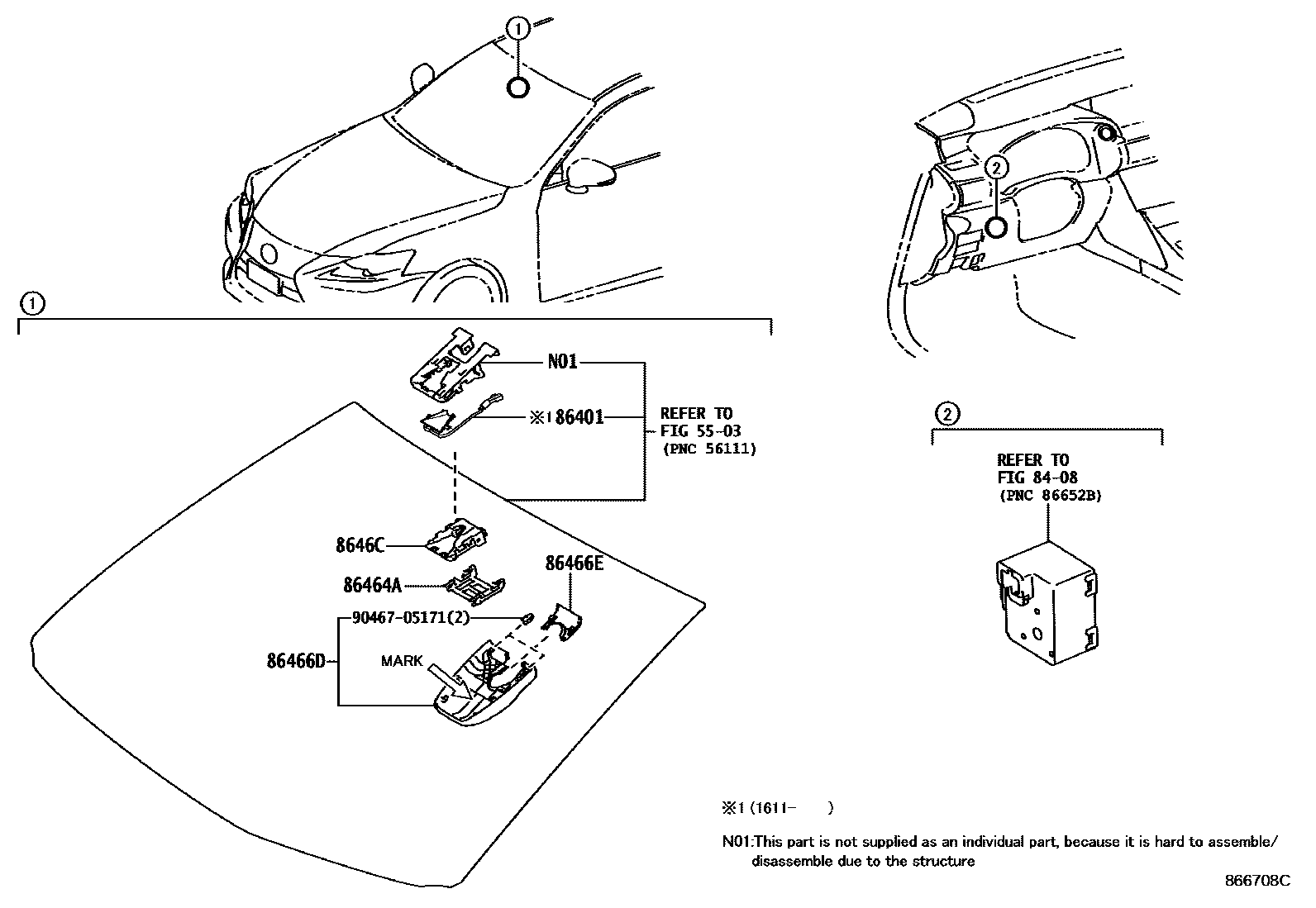 ①

②

①

N01

※1 86401

REFER TO
FIG 55-03
(PNC 56111)

8646C

86464A

86466E

90467-05171(2)

86466D

MARK

②

REFER TO
FIG 84-08
(PNC 86652B)

※1 (1611-　　)

N01:This part is not supplied as an individual part, because it is hard to assemble/ disassemble due to the structure

866708C