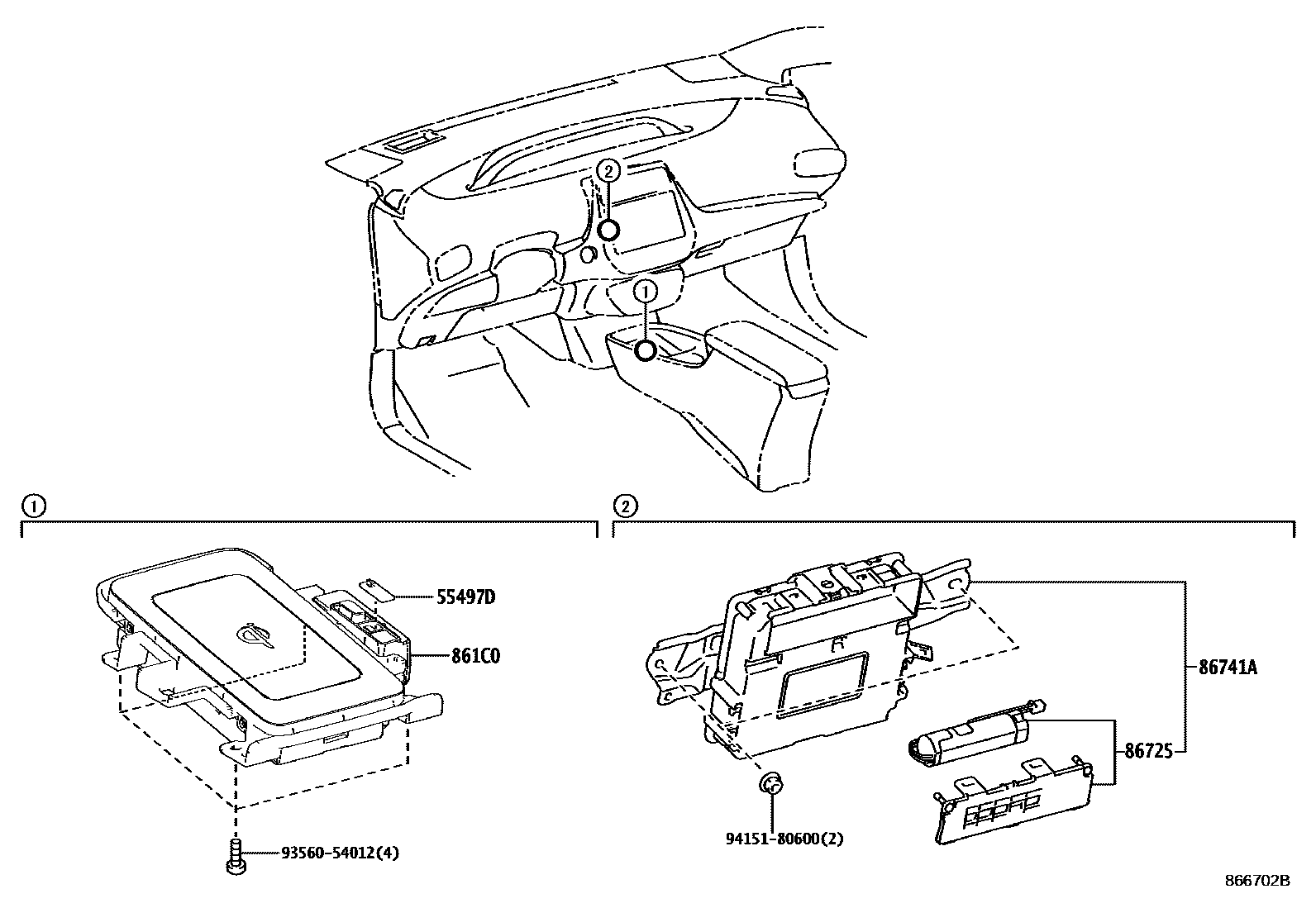 2
1

1

55497D
861C0
93560-54012(4)

2

86741A
86725
94151-80600(2)

866702B