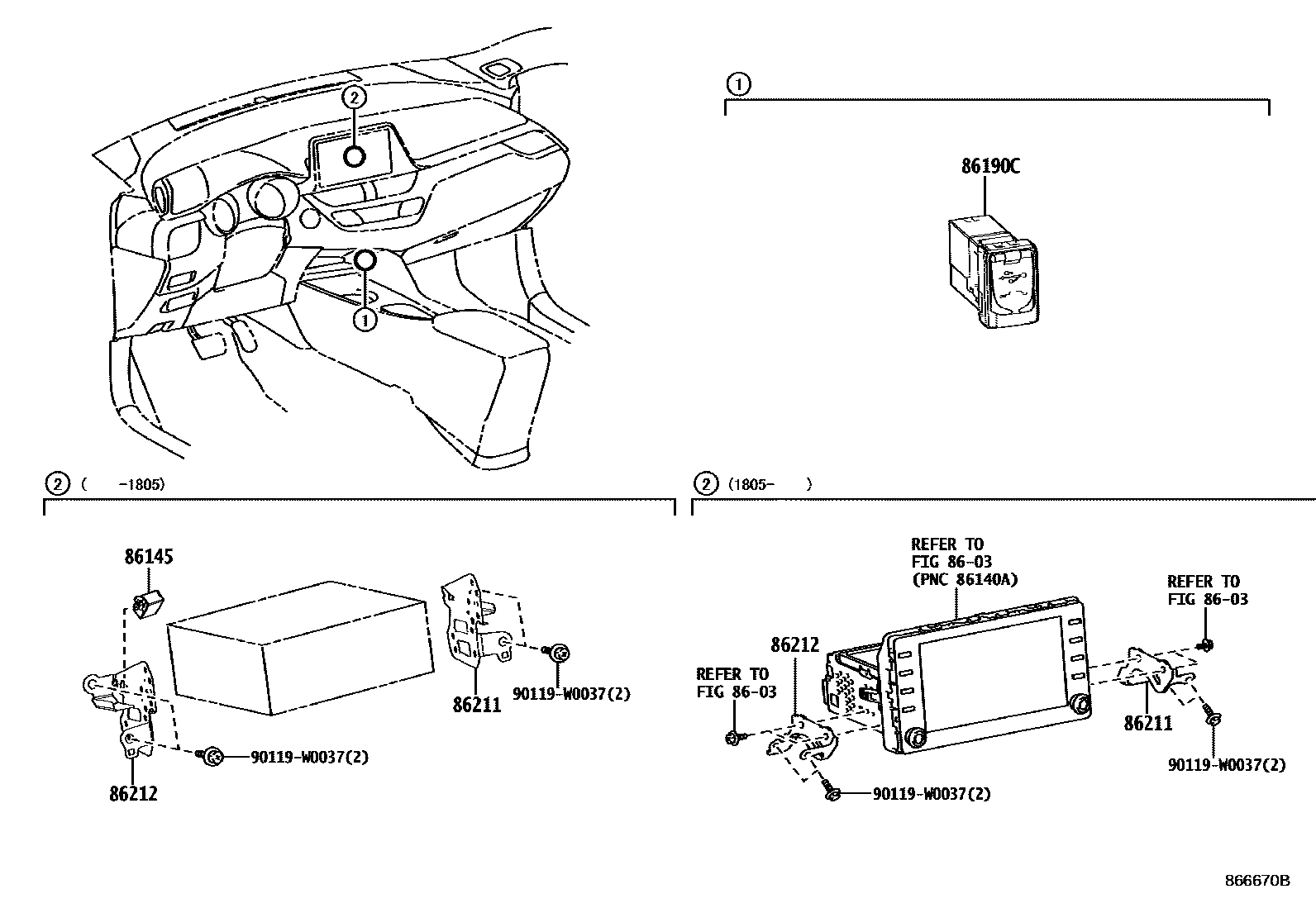 2

1

1

86190C

2 ( -1805)

86145

86211

90119-W0037(2)

90119-W0037(2)

86212

2 (1805- )

REFER TO
FIG 86-03
(PNC 86140A)

REFER TO
FIG 86-03

86212

REFER TO
FIG 86-03

86211

90119-W0037(2)

90119-W0037(2)

866670B