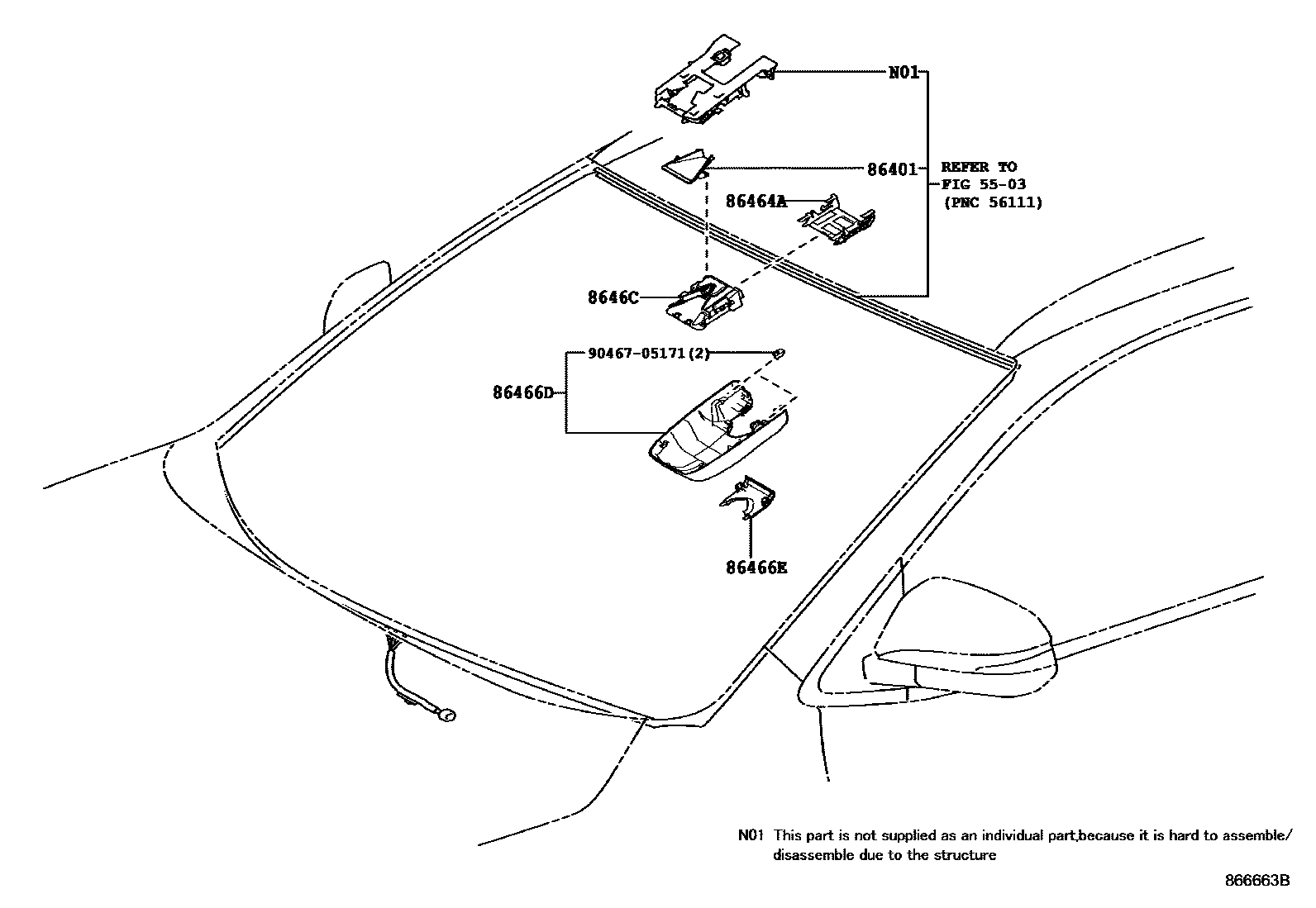 N01

86401

REFER TO
FIG 55-03
(PNC 56111)

86464A

8646C

90467-05171(2)

86466D

86466E

N01 This part is not supplied as an individual part,because it is hard to assemble/ disassemble due to the structure

866663B