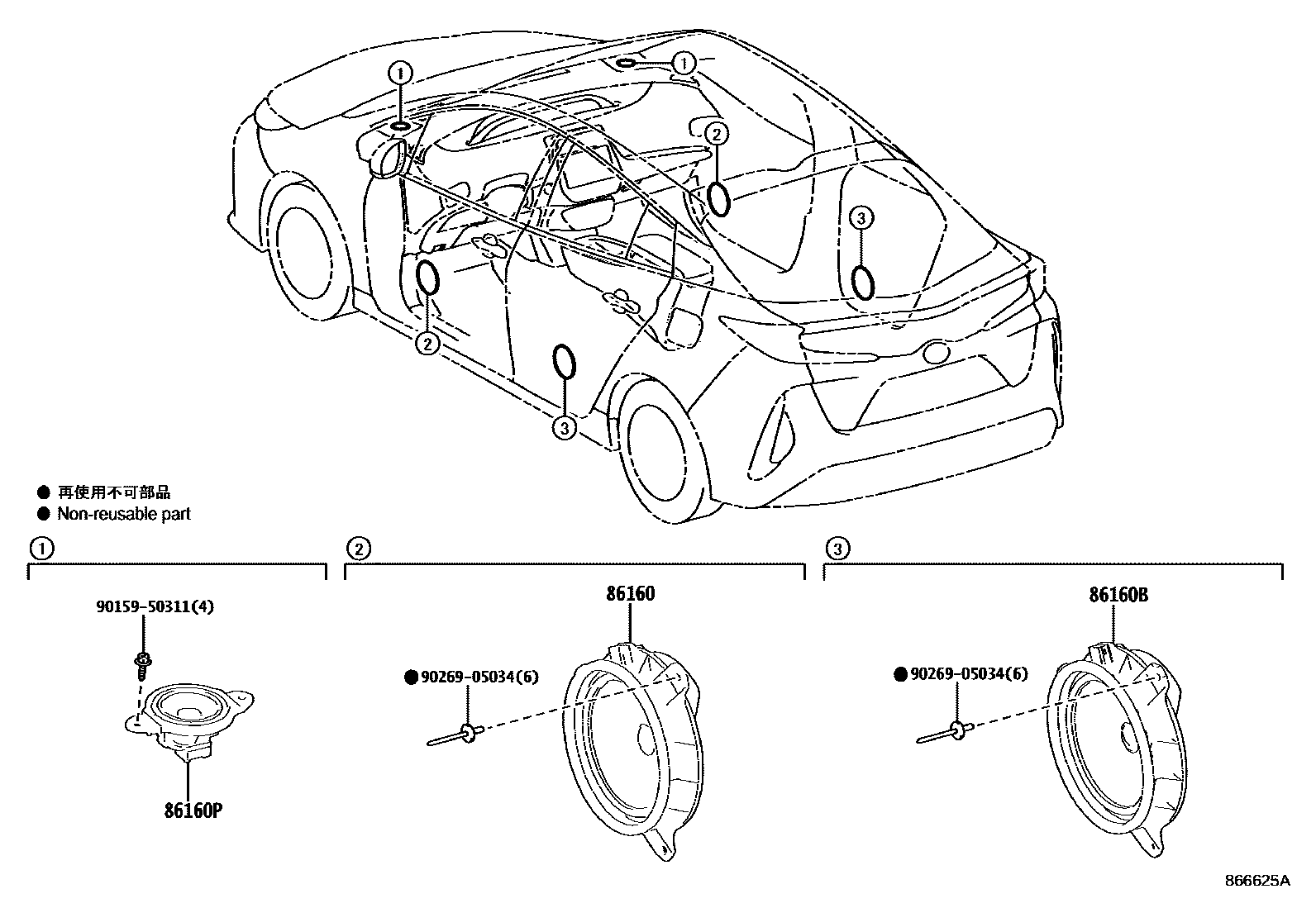 1
1
2
3
2
3

● 再使用不可部品
● Non-reusable part

1
90159-50311(4)
86160P

2
86160
● 90269-05034(6)

3
86160B
● 90269-05034(6)

866625A