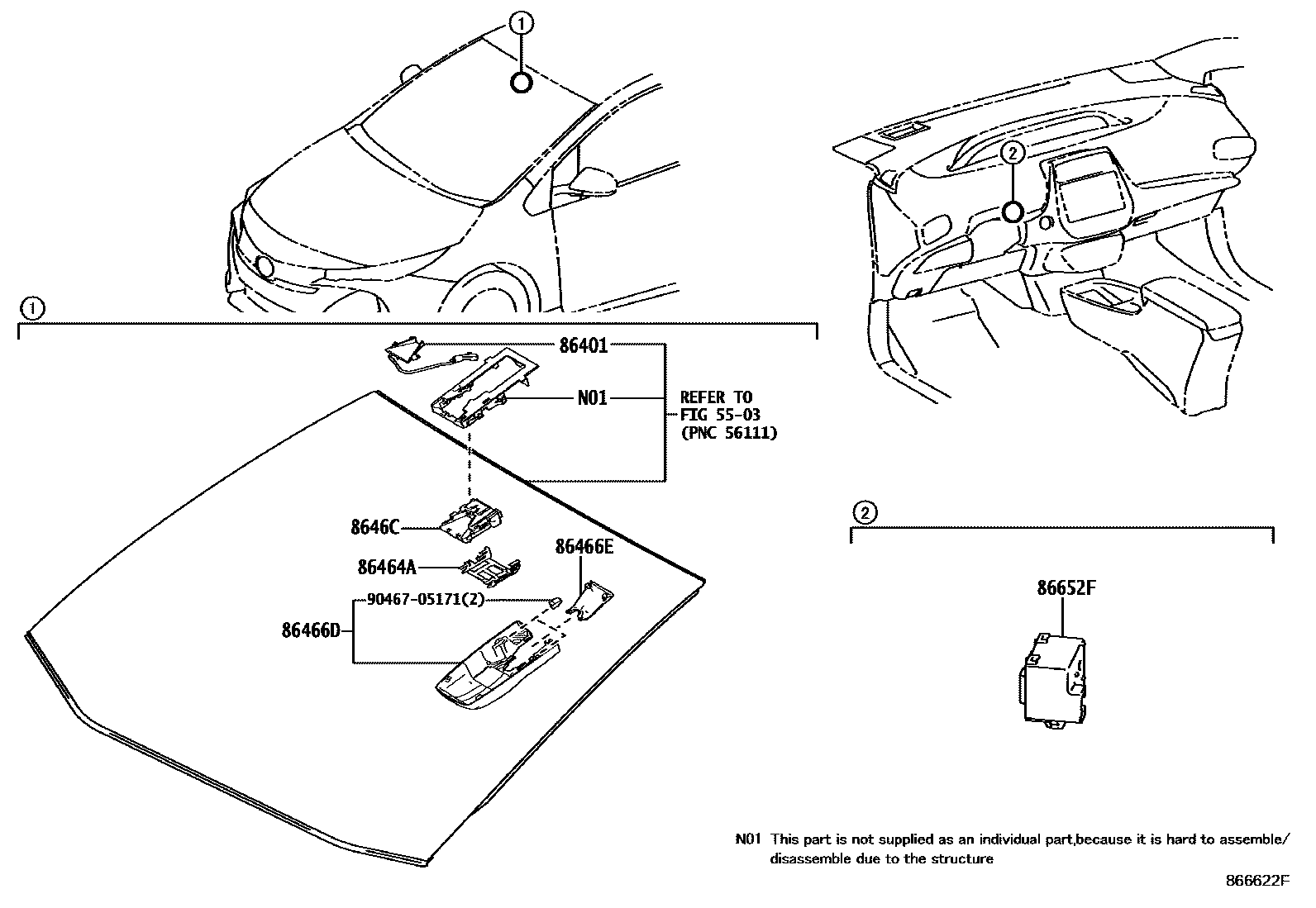 ①

②

①

86401

N01

REFER TO
FIG 55-03
(PNC 56111)

8646C

86464A

86466E

90467-05171(2)

86466D

②

86652F

N01 This part is not supplied as an individual part,because it is hard to assemble/ disassemble due to the structure

866622F