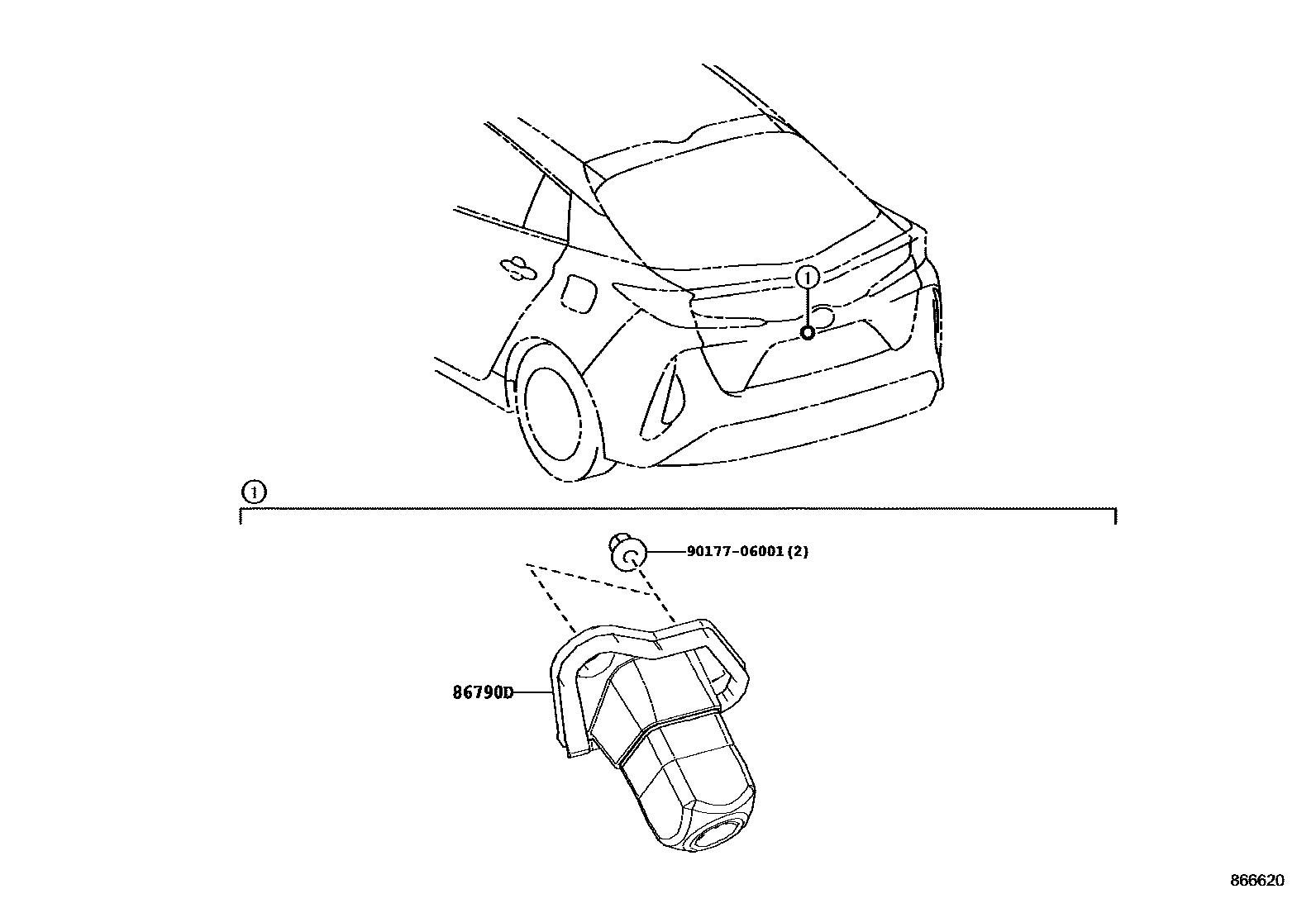 1

1

90177-06001(2)

86790D

866620