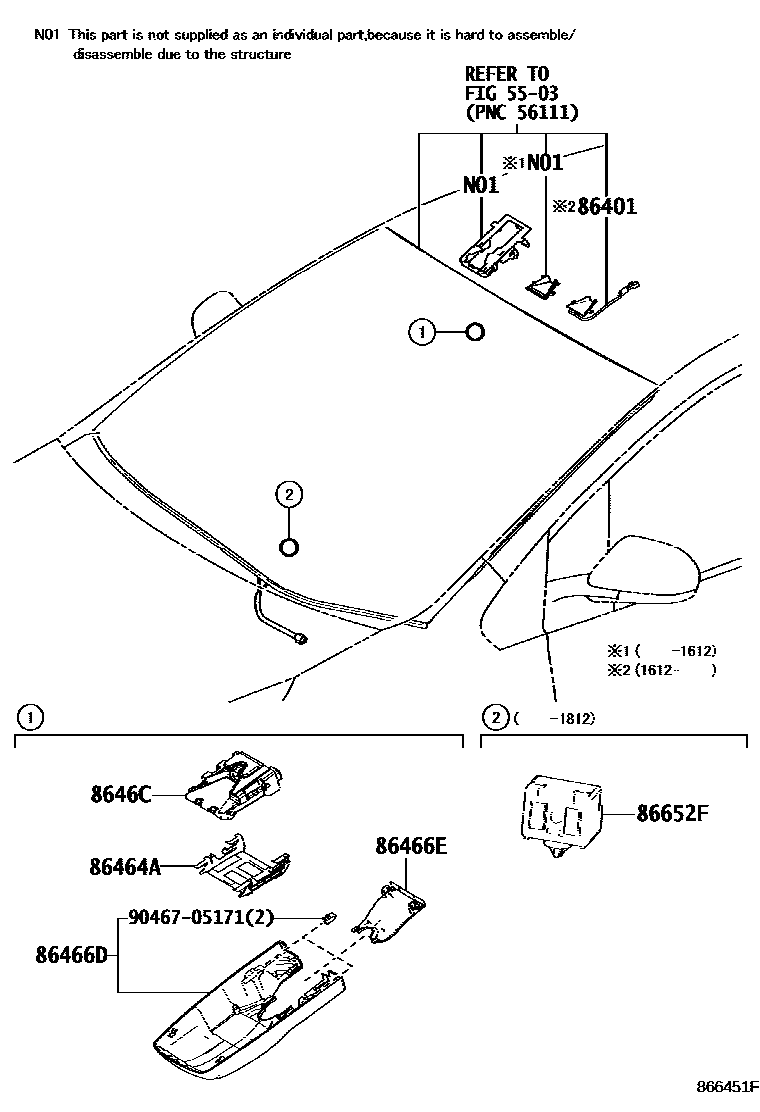 N01 This part is not supplied as an individual part,because it is hard to assemble/ disassemble due to the structure

REFER TO
FIG 55-03
(PNC 56111)

※1 N01
N01
※2 86401

1
2

※1 ( -1612)
※2 (1612- )

1
2 ( -1812)

8646C
86464A
86466E
90467-05171(2)
86466D
86652F

866451F