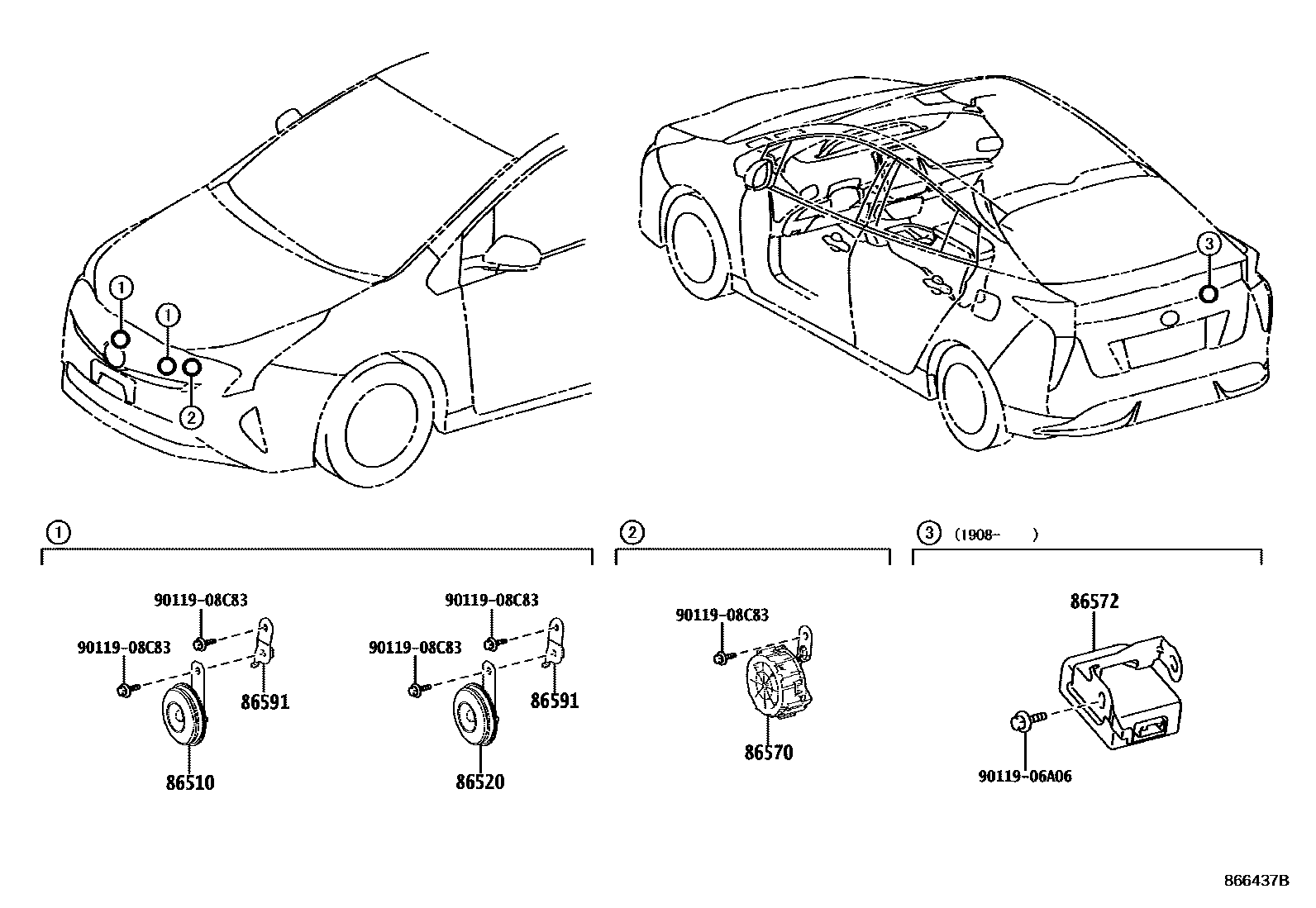 1
1
2
3

1
90119-08C83
90119-08C83
86591
86510
90119-08C83
90119-08C83
86591
86520

2
90119-08C83
86570

3 (1908- )
86572
90119-06A06

866437B