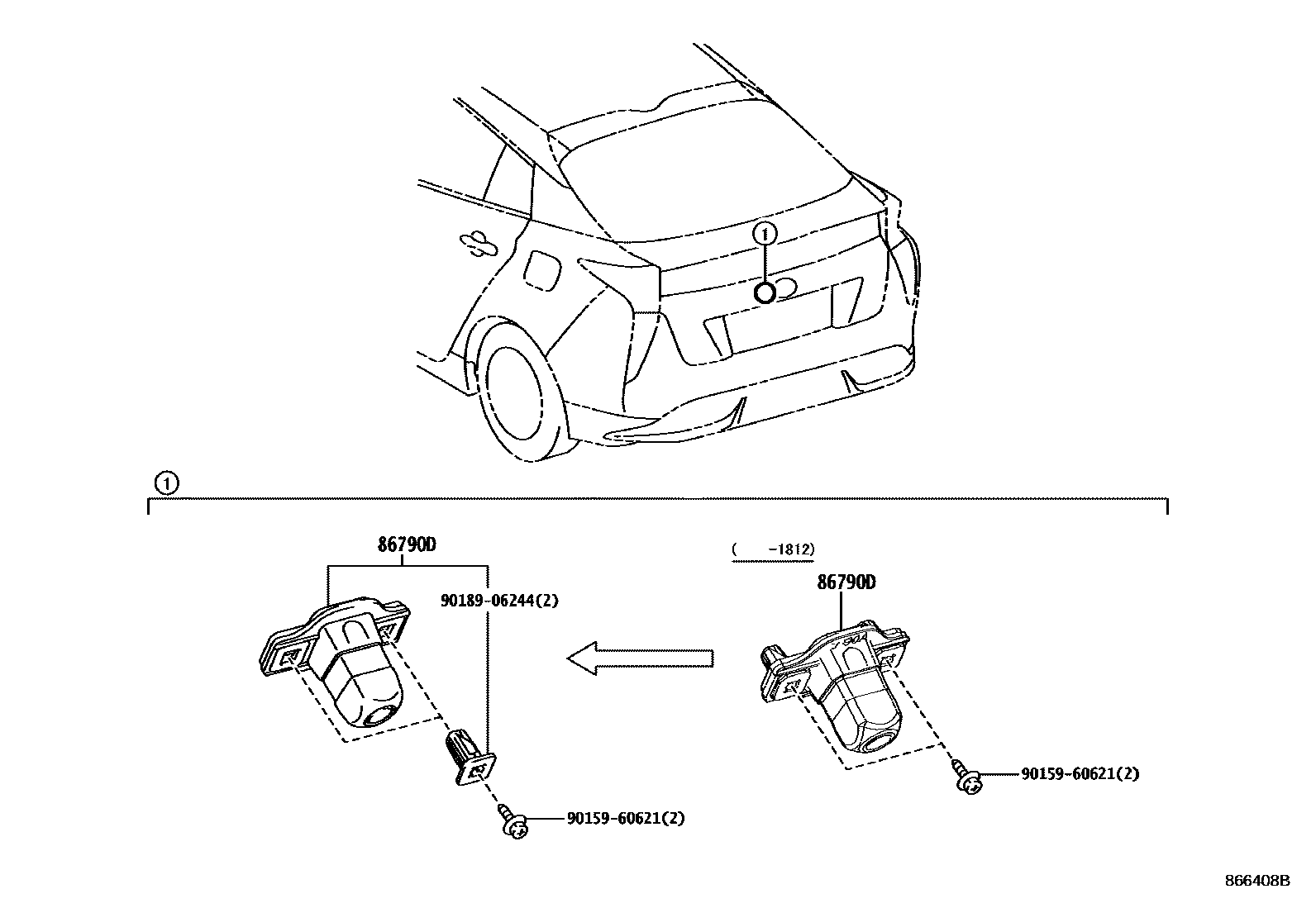 1

1

86790D

90189-06244(2)

90159-60621(2)

( -1812)

86790D

90159-60621(2)

866408B