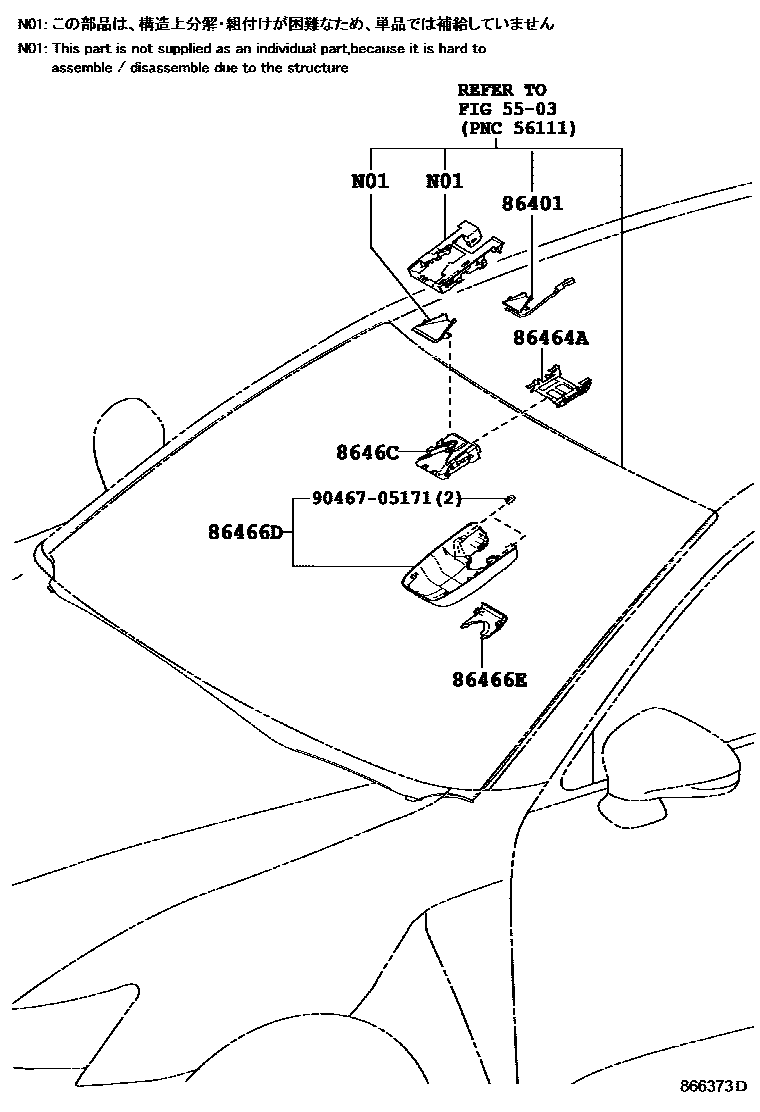 N01: この部品は、構造上分解・組付けが困難なため、単品では補給していません

N01: This part is not supplied as an individual part,because it is hard to assemble / disassemble due to the structure

REFER TO
FIG 55-03
(PNC 56111)

N01
N01
86401
86464A
8646C
90467-05171(2)
86466D
86466E

866373D