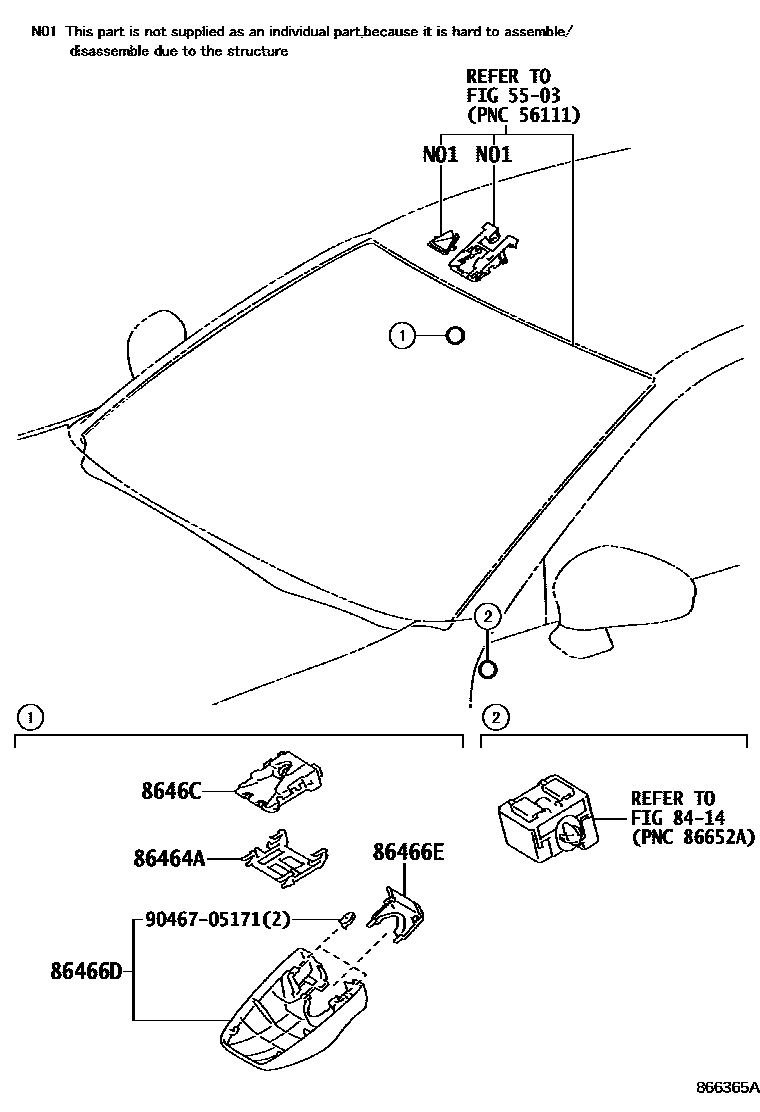 N01 This part is not supplied as an individual part,because it is hard to assemble/ disassemble due to the structure

REFER TO
FIG 55-03
(PNC 56111)

N01 N01

1

2

1

2

8646C

86464A

86466E

90467-05171(2)

86466D

REFER TO
FIG 84-14
(PNC 86652A)

866365A