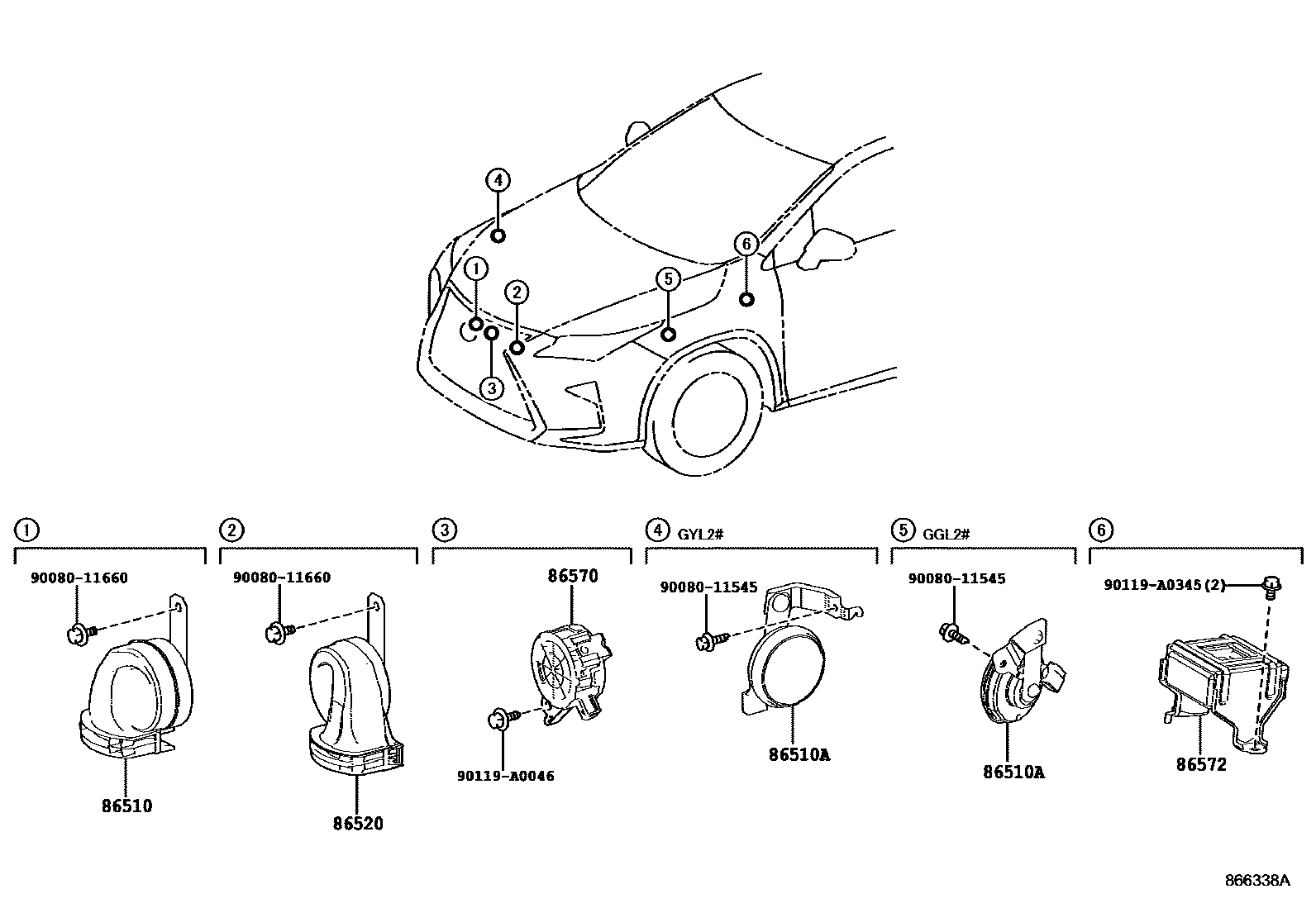 4
6
1
2
5
3

1
90080-11660
86510

2
90080-11660
86520

3
86570
90119-A0046

4 GYL2#
90080-11545
86510A

5 GGL2#
90080-11545
86510A

6
90119-A0345(2)
86572

866338A