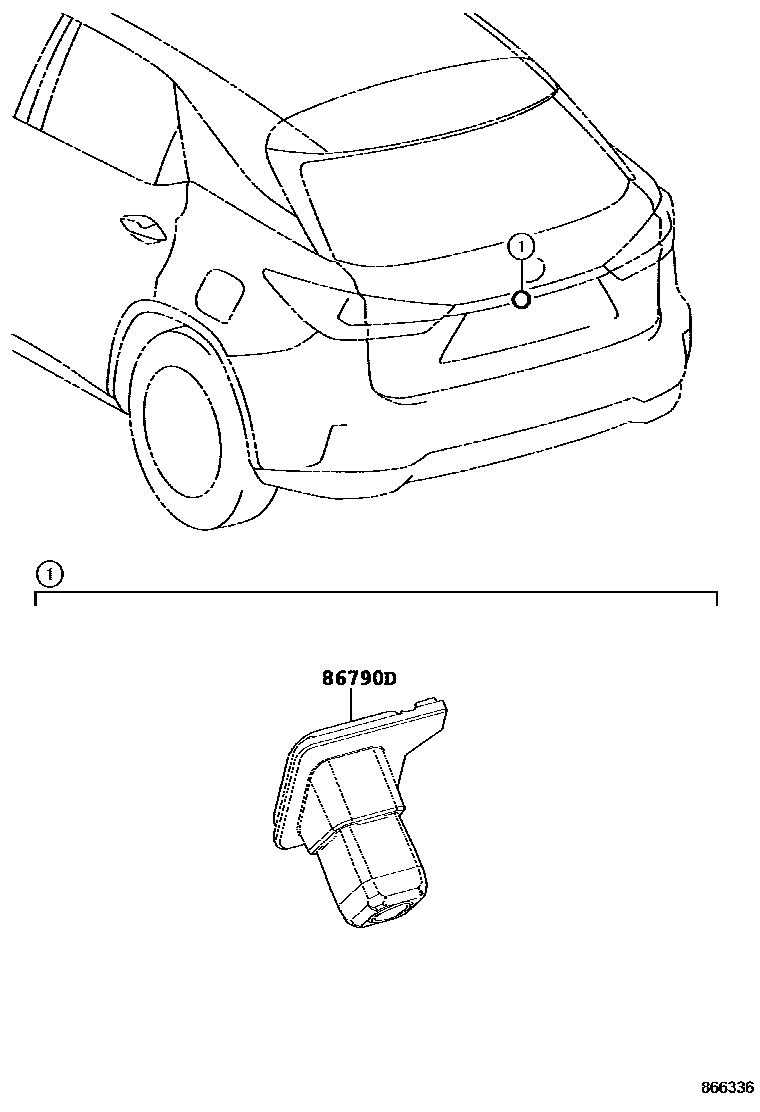 1

1

86790D

866336