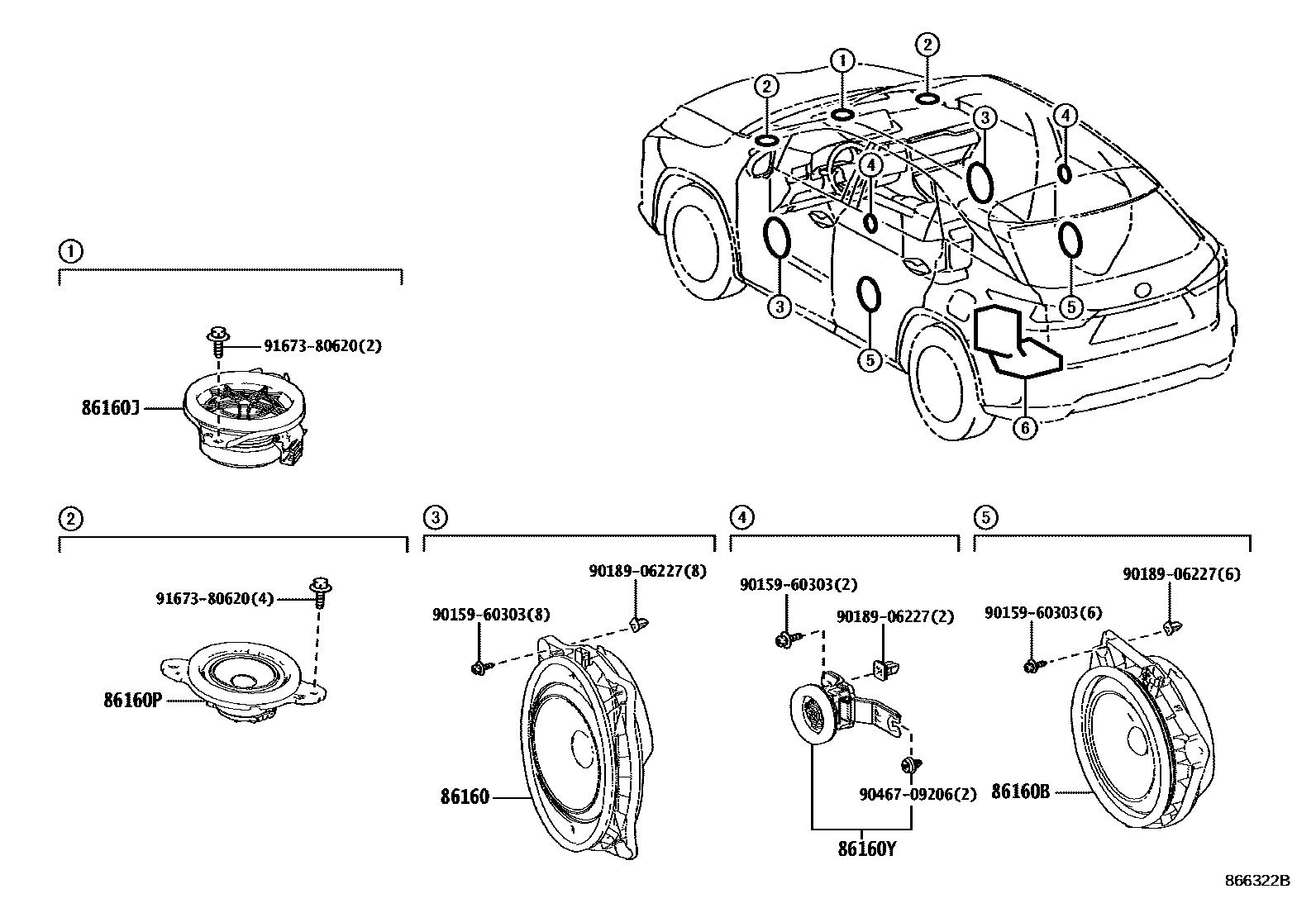 1
2
2
3
4
4
3
5
5
6

1
91673-80620(2)
86160J

2
91673-80620(4)
86160P

3
90189-06227(8)
90159-60303(8)
86160

4
90159-60303(2)
90189-06227(2)
90467-09206(2)
86160Y

5
90189-06227(6)
90159-60303(6)
86160B

866322B