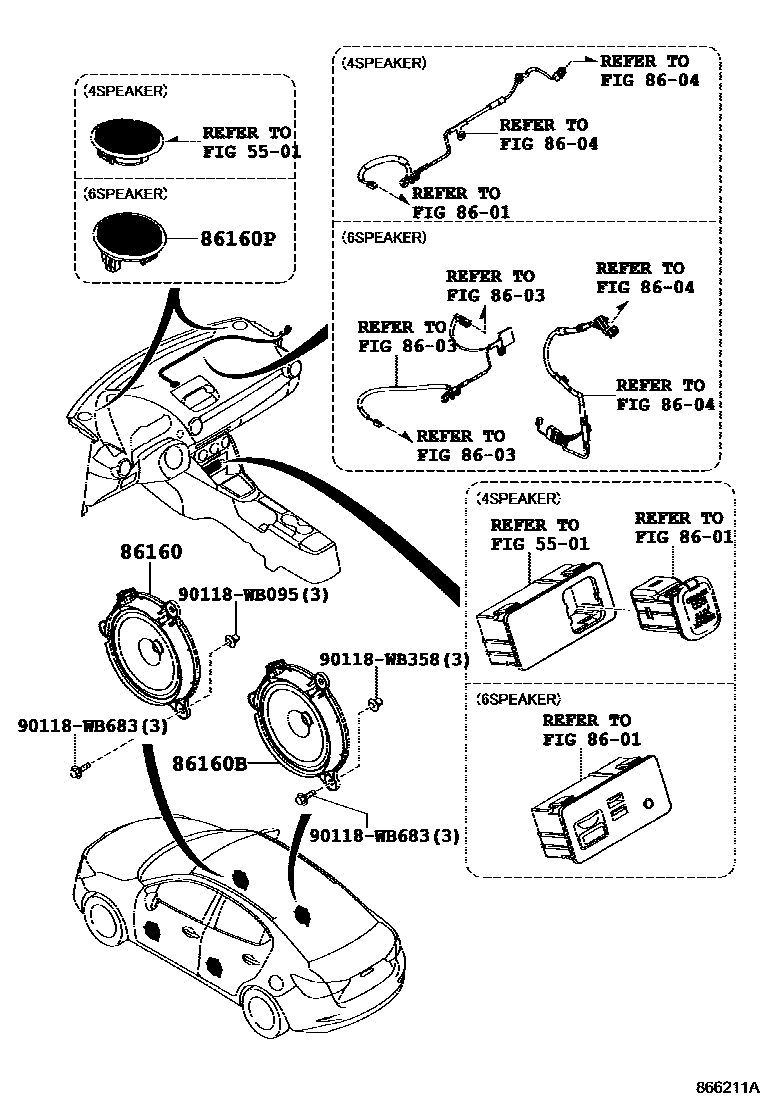 (4SPEAKER)
REFER TO
FIG 55-01
(6SPEAKER)
86160P

(4SPEAKER)
REFER TO
FIG 86-04
REFER TO
FIG 86-04
REFER TO
FIG 86-01

(6SPEAKER)
REFER TO
FIG 86-03
REFER TO
FIG 86-04
REFER TO
FIG 86-03
REFER TO
FIG 86-04
REFER TO
FIG 86-03

(4SPEAKER)
REFER TO
FIG 55-01
REFER TO
FIG 86-01
(6SPEAKER)
REFER TO
FIG 86-01

86160
90118-WB095(3)
90118-WB358(3)
90118-WB683(3)
86160B
90118-WB683(3)

866211A