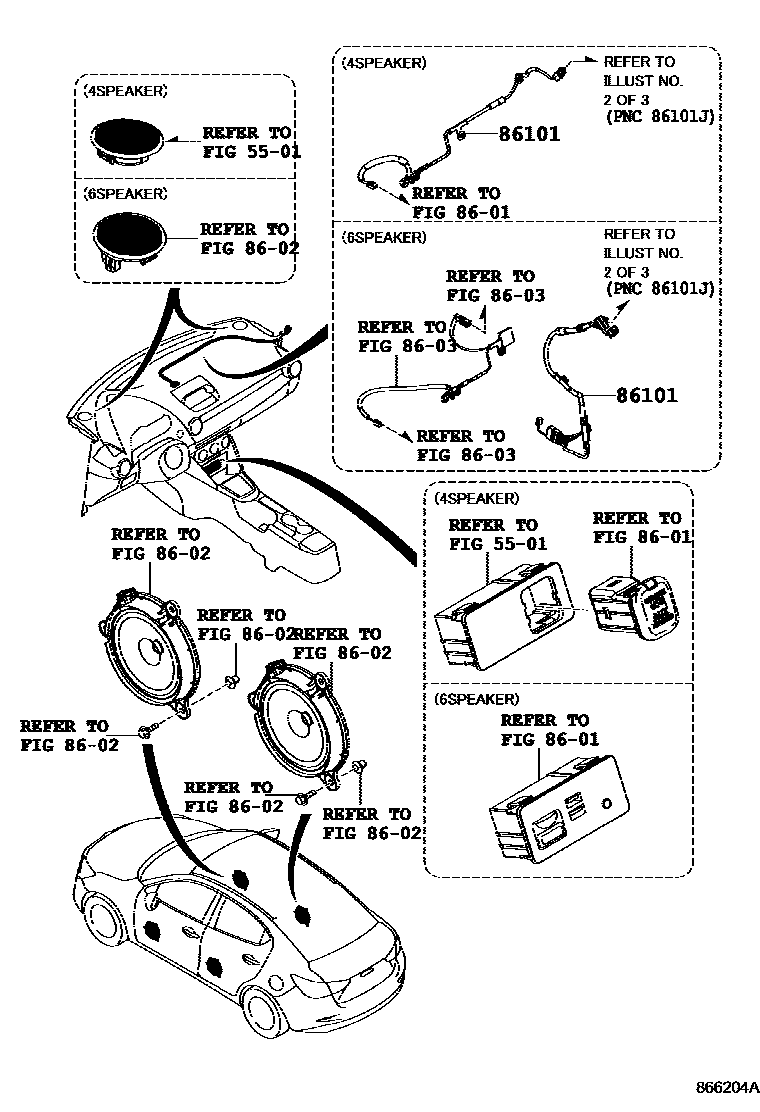 (4SPEAKER)
REFER TO
FIG 55-01

(6SPEAKER)
REFER TO
FIG 86-02

(4SPEAKER)
REFER TO
ILLUST NO.
2 OF 3
(PNC 86101J)

86101

REFER TO
FIG 86-01

(6SPEAKER)
REFER TO
ILLUST NO.
2 OF 3
(PNC 86101J)

REFER TO
FIG 86-03

REFER TO
FIG 86-03

86101

REFER TO
FIG 86-03

REFER TO
FIG 86-02

REFER TO
FIG 86-02

REFER TO
FIG 86-02

REFER TO
FIG 86-02

REFER TO
FIG 86-02

REFER TO
FIG 86-02

(4SPEAKER)
REFER TO
FIG 55-01

REFER TO
FIG 86-01

(6SPEAKER)
REFER TO
FIG 86-01

866204A