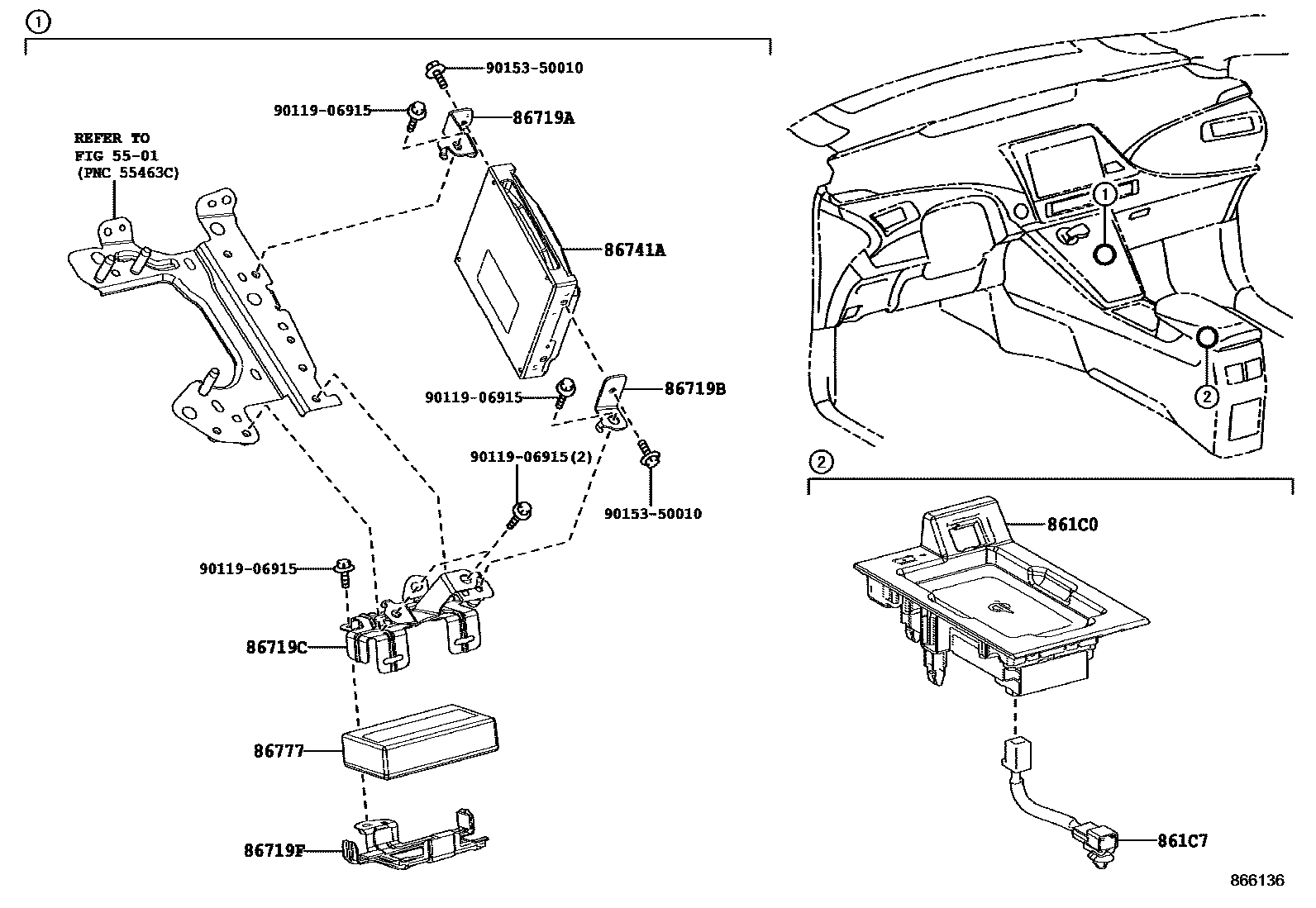 ①

90153-50010

90119-06915

86719A

REFER TO
FIG 55-01
(PNC 55463C)

86741A

90119-06915

86719B

90119-06915(2)

90153-50010

90119-06915

86719C

86777

86719F

①

②

②

861C0

861C7

866136