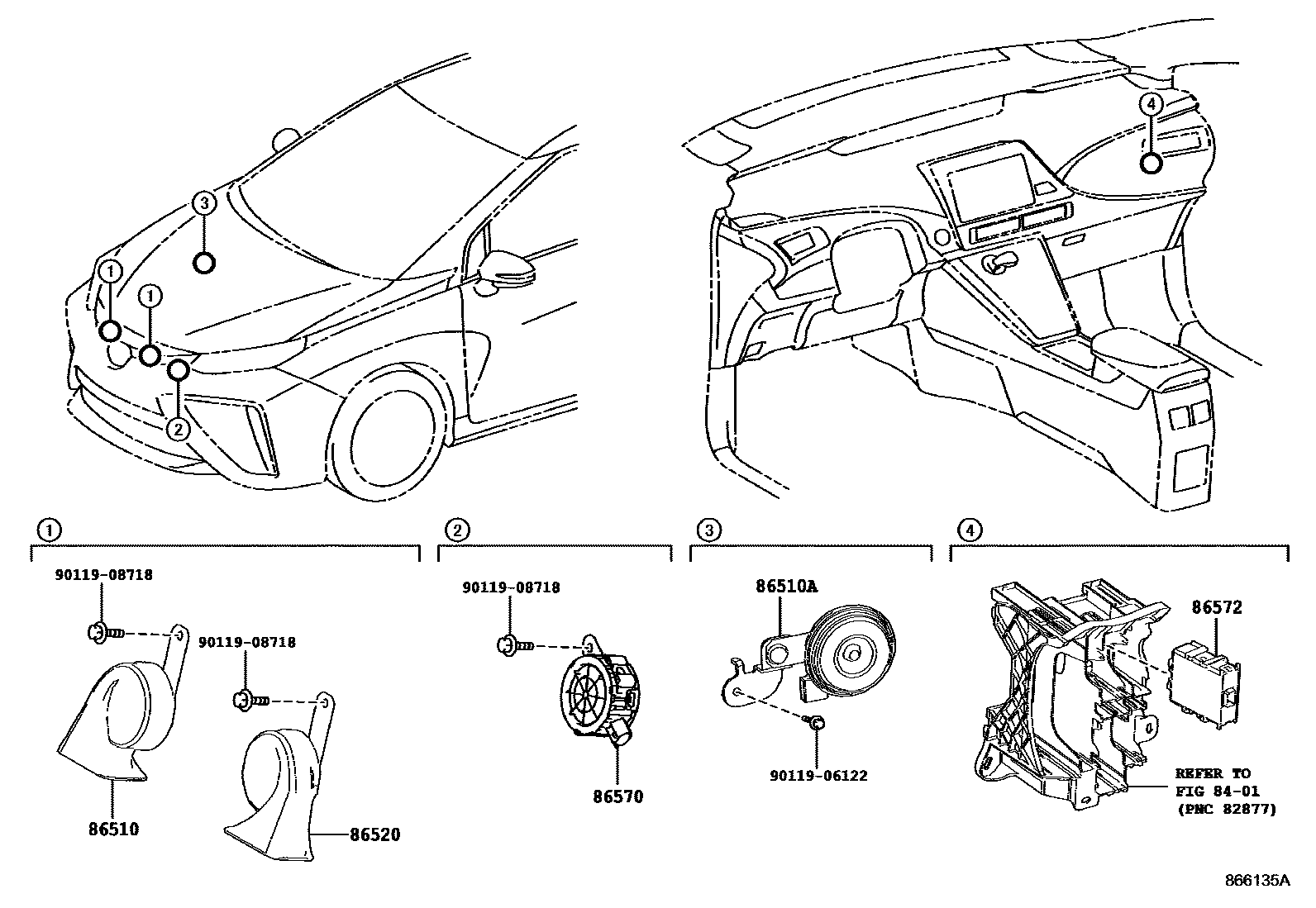 3
1
1
2
4

1
90119-08718
90119-08718
86510
86520

2
90119-08718
86570

3
86510A
90119-06122

4
86572
REFER TO FIG 84-01 (PNC 82877)

866135A