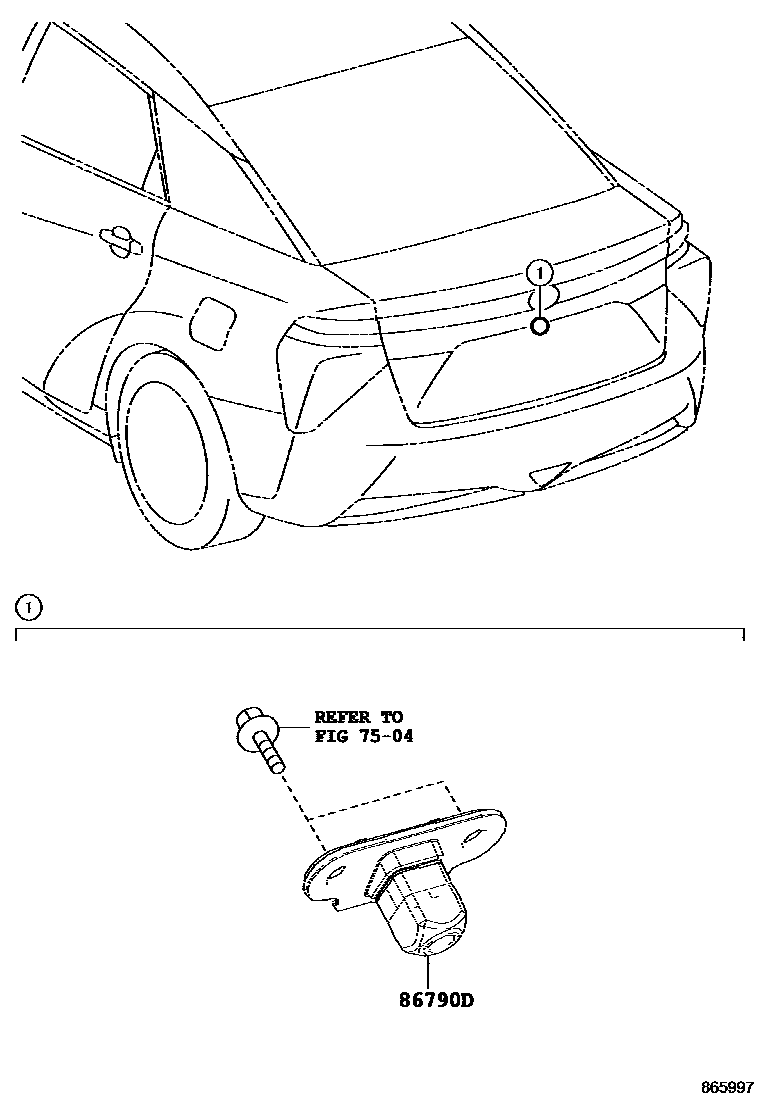 1

1

REFER TO
FIG 75-04

86790D

865997