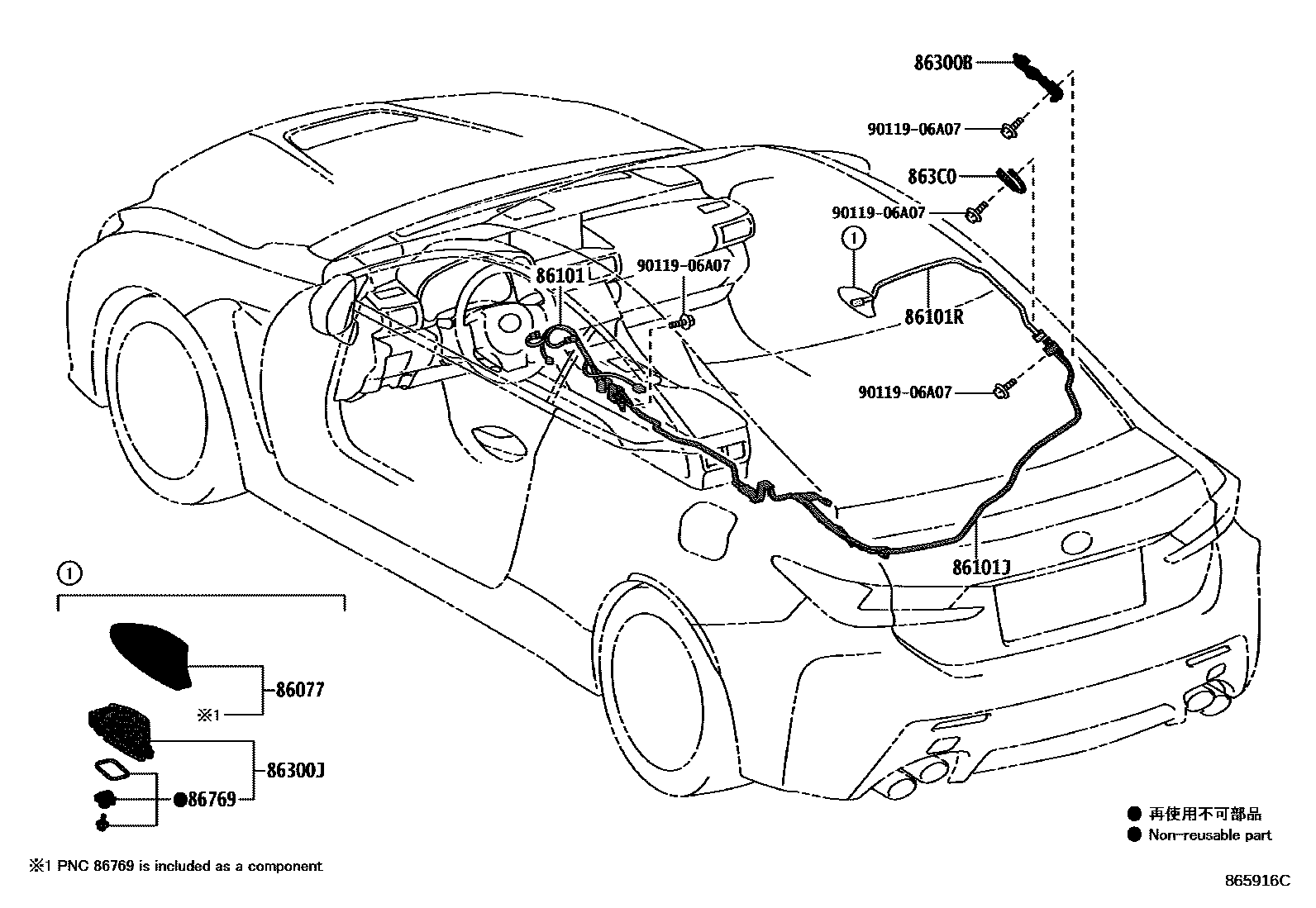 86300B
90119-06A07
863C0
90119-06A07
①
86101
90119-06A07
86101R
90119-06A07
86101J
①
86077
※1
86300J
●86769
● 再使用不可部品
● Non-reusable part
※1 PNC 86769 is included as a component
865916C