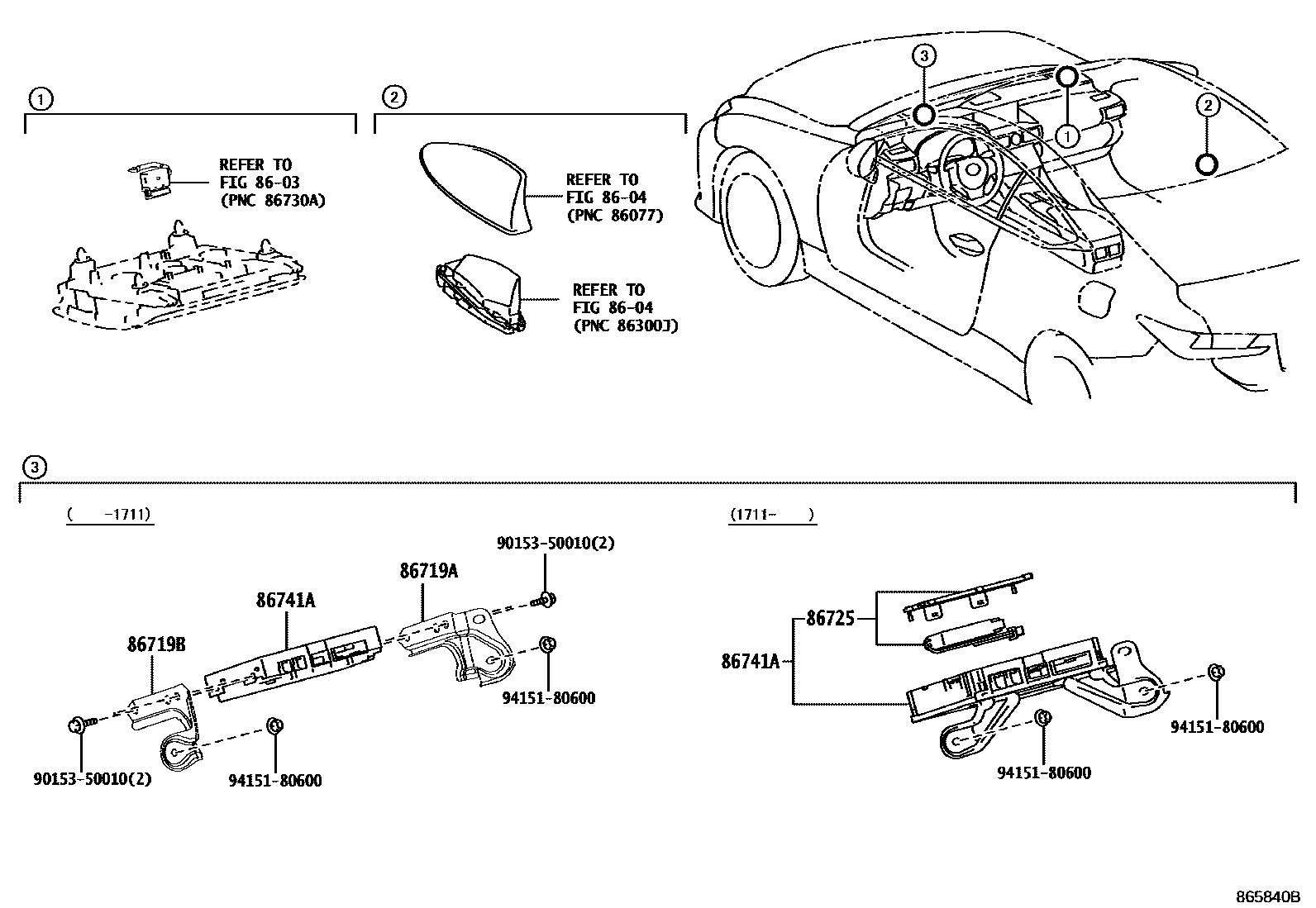 1

REFER TO
FIG 86-03
(PNC 86730A)

2

REFER TO
FIG 86-04
(PNC 86077)

REFER TO
FIG 86-04
(PNC 86300J)

3
1
2

3

( -1711)

90153-50010(2)
86719A
86741A
86719B
94151-80600
90153-50010(2)
94151-80600

(1711- )

86725
86741A
94151-80600
94151-80600

865840B