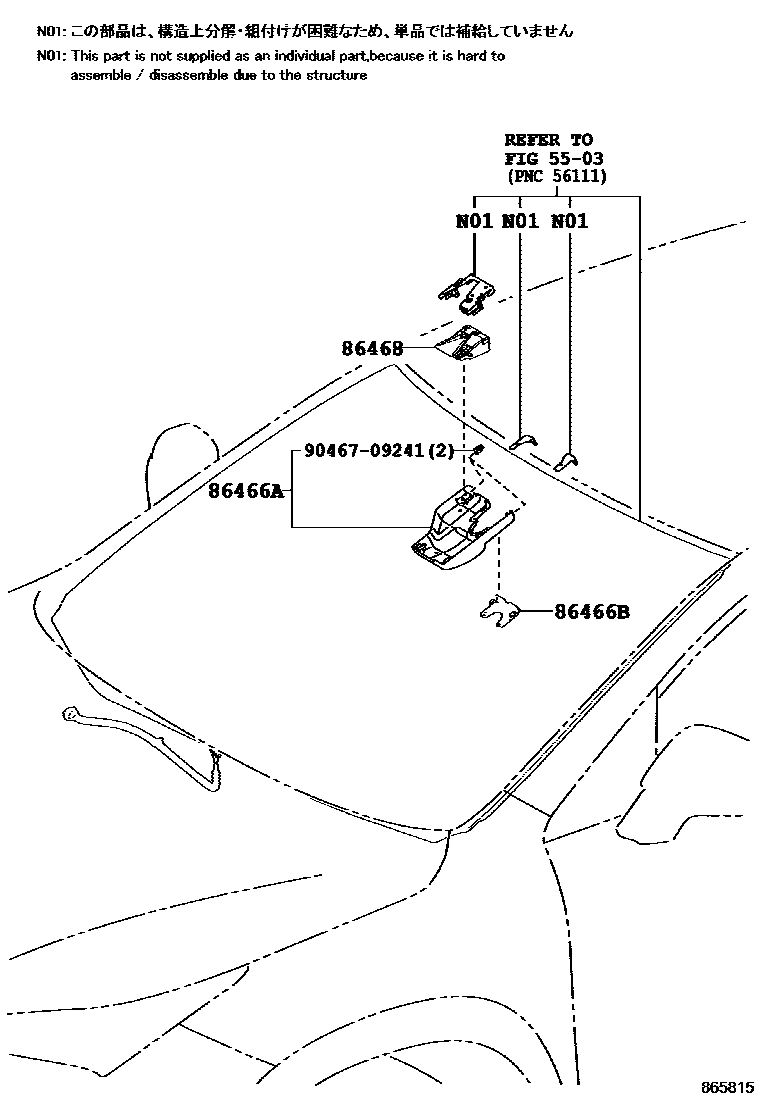 N01: この部品は、構造上分解・組付けが困難なため、単品では補給していません
N01: This part is not supplied as an individual part,because it is hard to assemble / disassemble due to the structure

REFER TO
FIG 55-03
(PNC 56111)

N01 N01 N01

86468

90467-09241(2)

86466A

86466B

865815