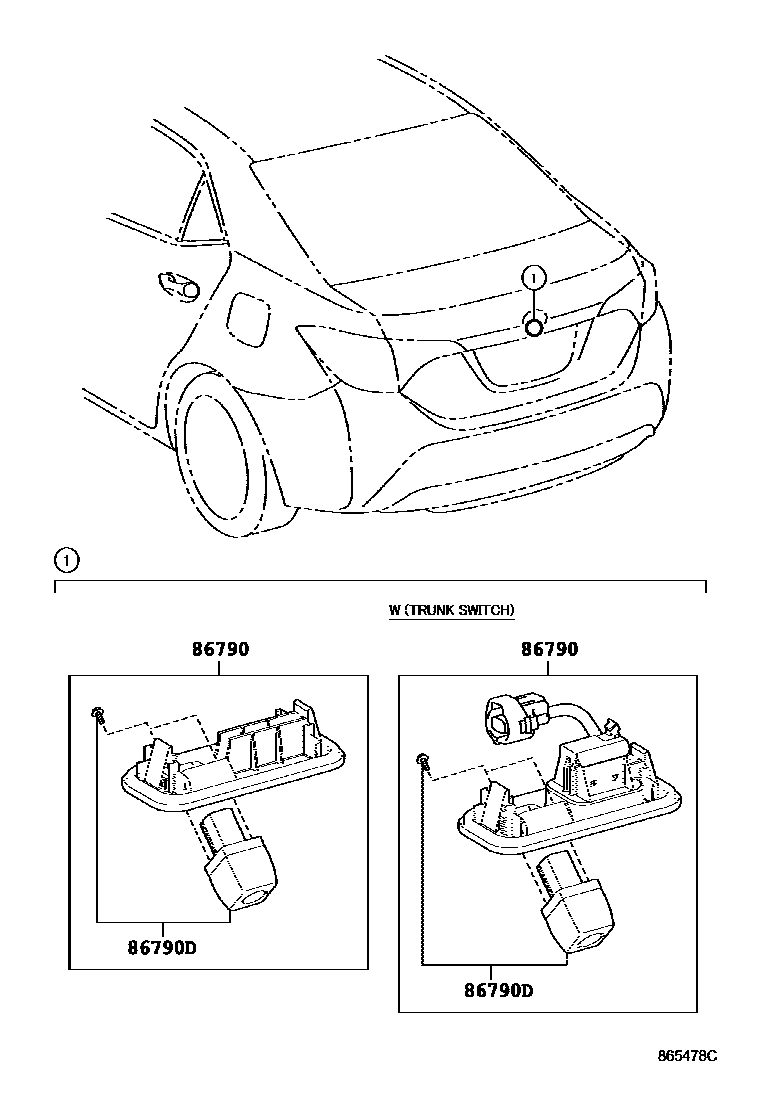 1

1

W (TRUNK SWITCH)

86790

86790D

86790

86790D

865478C