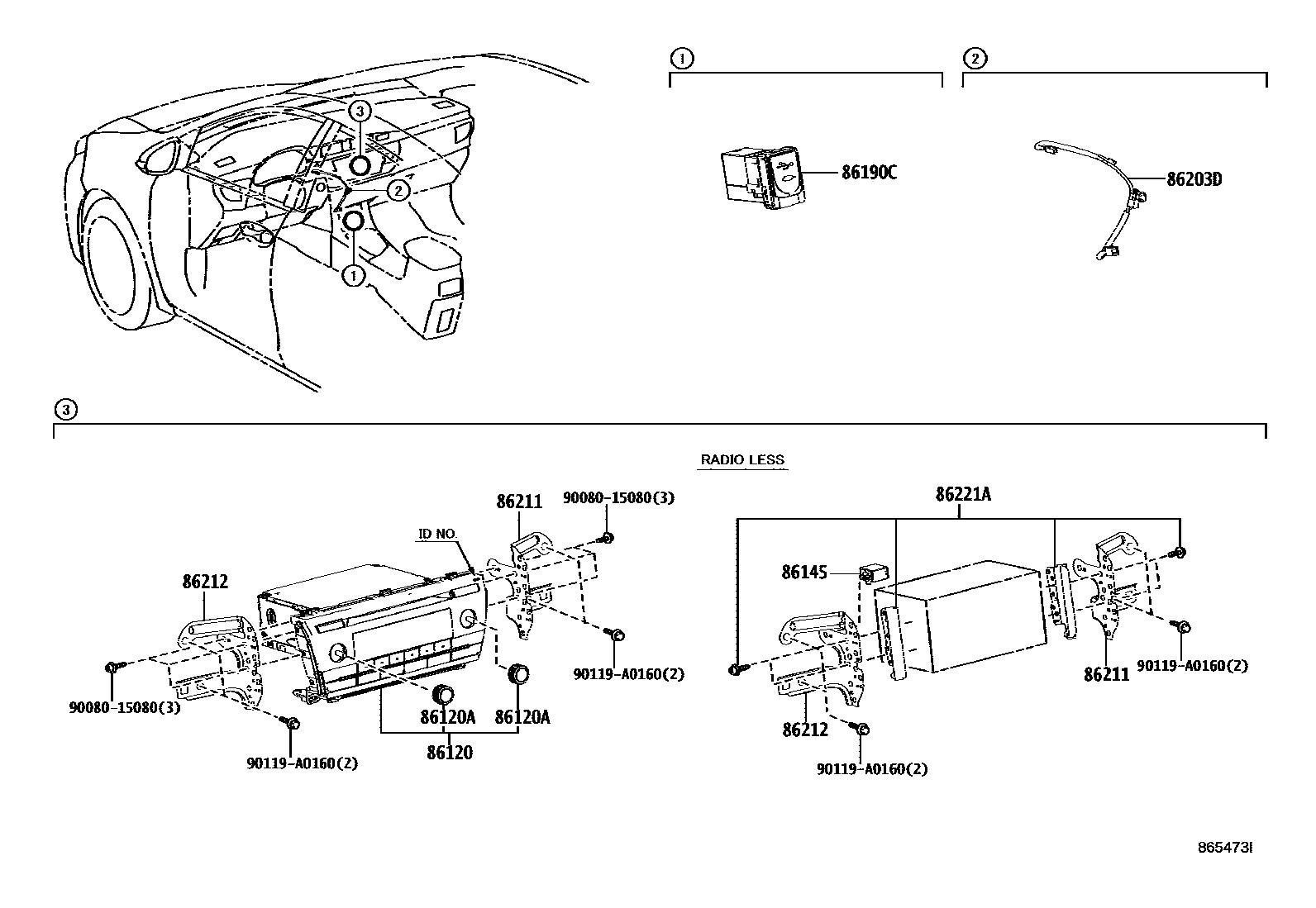 3
2
1

1
86190C

2
86203D

3
RADIO LESS

86211
90080-15080(3)
ID NO.
86212
90119-A0160(2)
90080-15080(3)
86120A
86120A
86120
90119-A0160(2)

86221A
86145
86211
90119-A0160(2)
86212
90119-A0160(2)

865473I