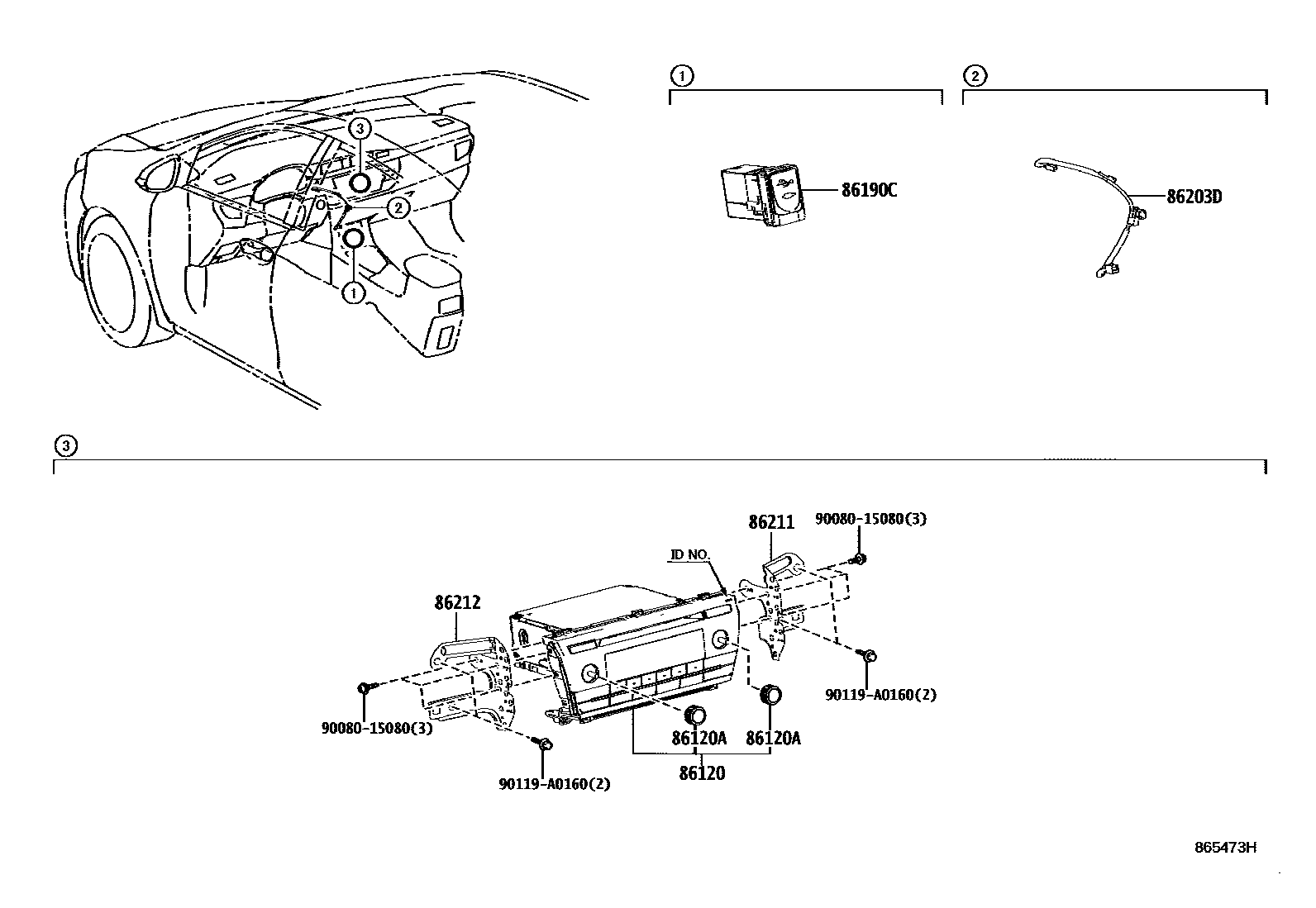 3
2
1

1
86190C

2
86203D

3
86211
90080-15080(3)
ID NO.
86212
90119-A0160(2)
90080-15080(3)
86120A
86120A
86120
90119-A0160(2)

865473H