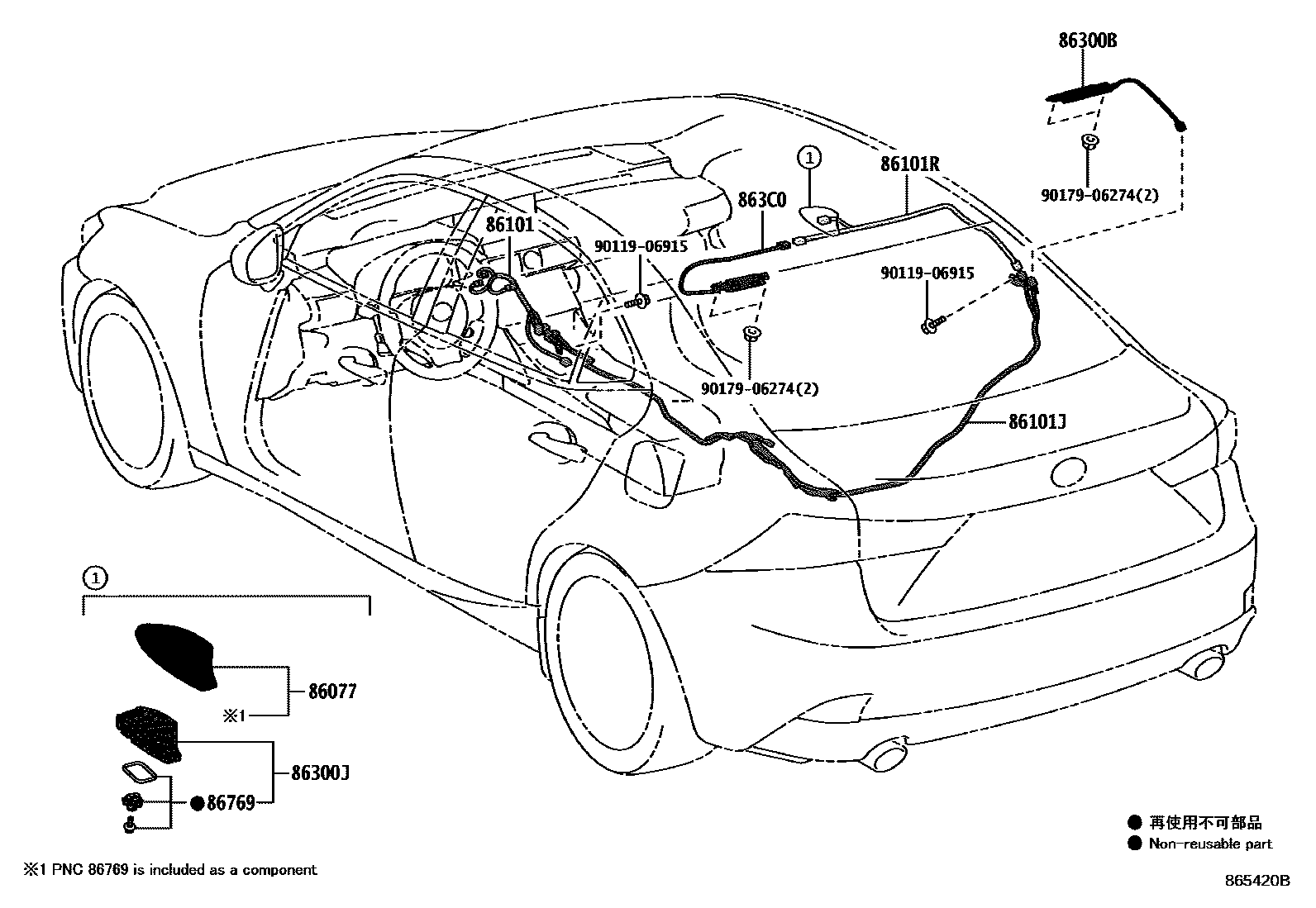 86300B

90179-06274(2)

①

86101R

863C0

86101

90119-06915

90119-06915

90179-06274(2)

86101J

①

86077

※1

86300J

● 86769

● 再使用不可部品

● Non-reusable part

※1 PNC 86769 is included as a component

865420B