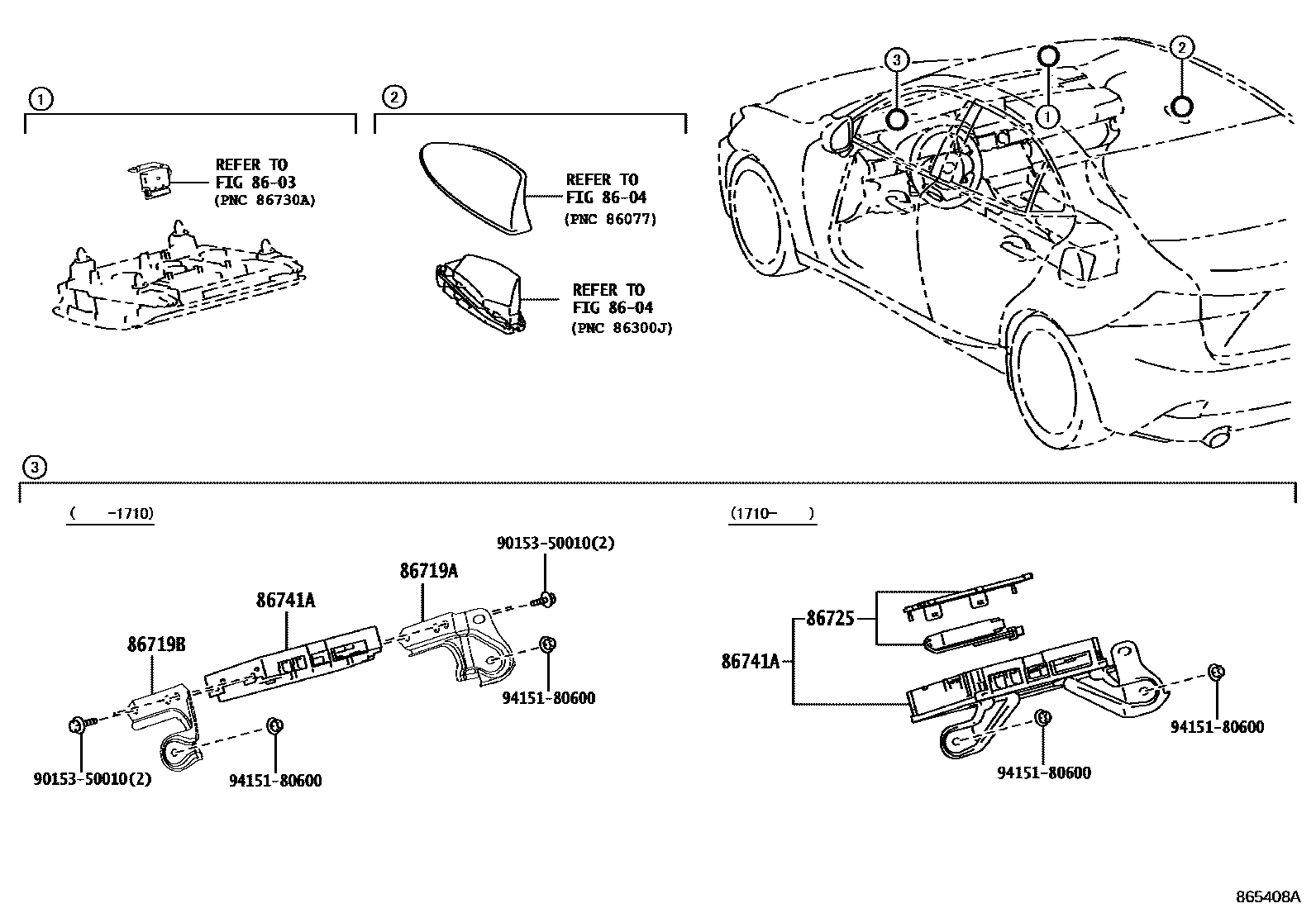 1

REFER TO
FIG 86-03
(PNC 86730A)

2

REFER TO
FIG 86-04
(PNC 86077)

REFER TO
FIG 86-04
(PNC 86300J)

3 1 2

3

( -1710)

90153-50010(2)
86719A
86741A
86719B
94151-80600
90153-50010(2)
94151-80600

(1710- )

86725
86741A
94151-80600
94151-80600

865408A