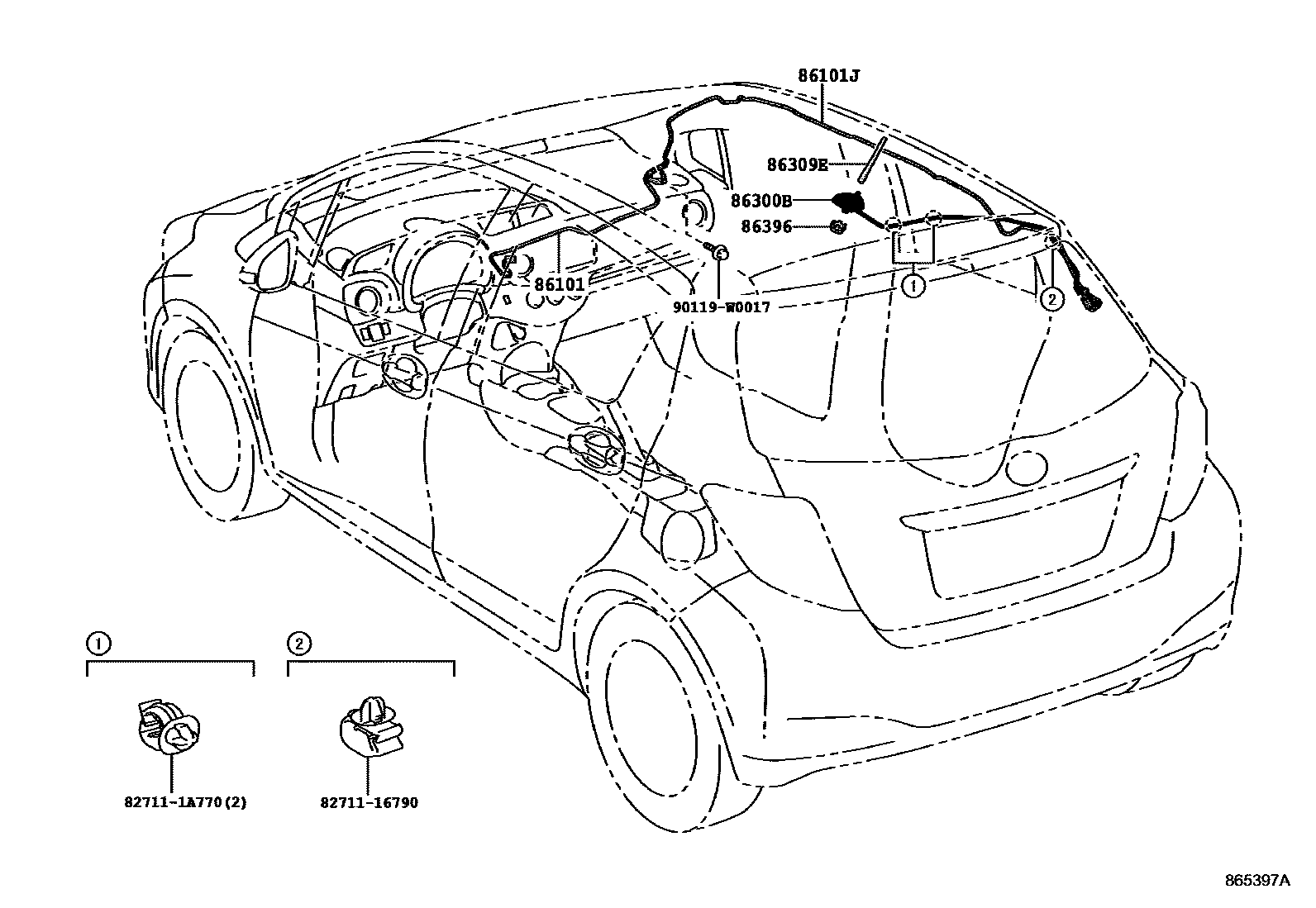 86101J

86309E

86300B

86396

86101

90119-W0017

1

2

1

2

82711-1A770(2)

82711-16790

865397A