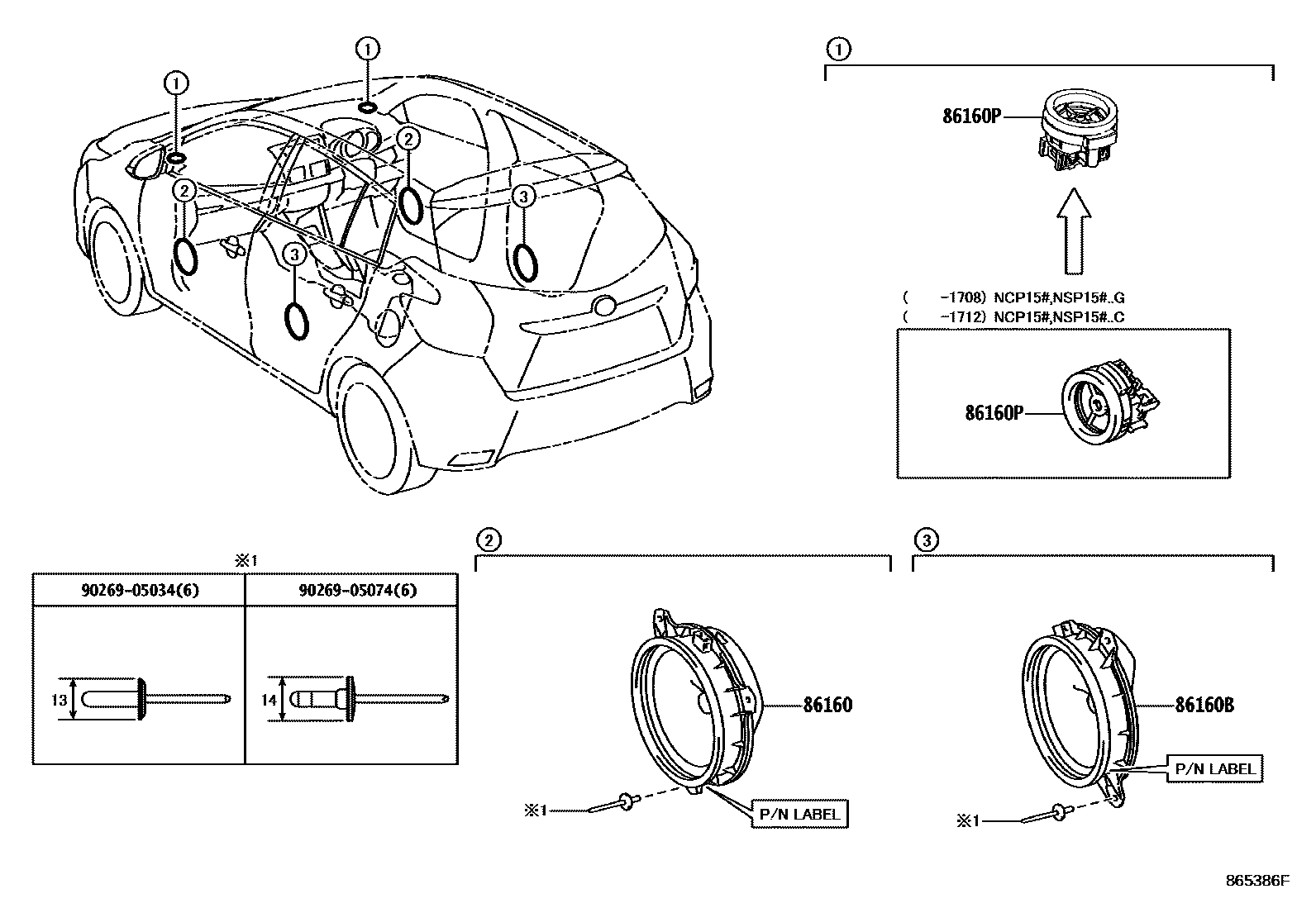 ①
①
②
②
③
③

①
86160P

(　　-1708) NCP15#,NSP15#..G
(　　-1712) NCP15#,NSP15#..C
86160P

※1
| 90269-05034(6) | 90269-05074(6) |
|---|---|
| 13 | 14 |

②
86160
※1
P/N LABEL

③
86160B
P/N LABEL
※1

865386F