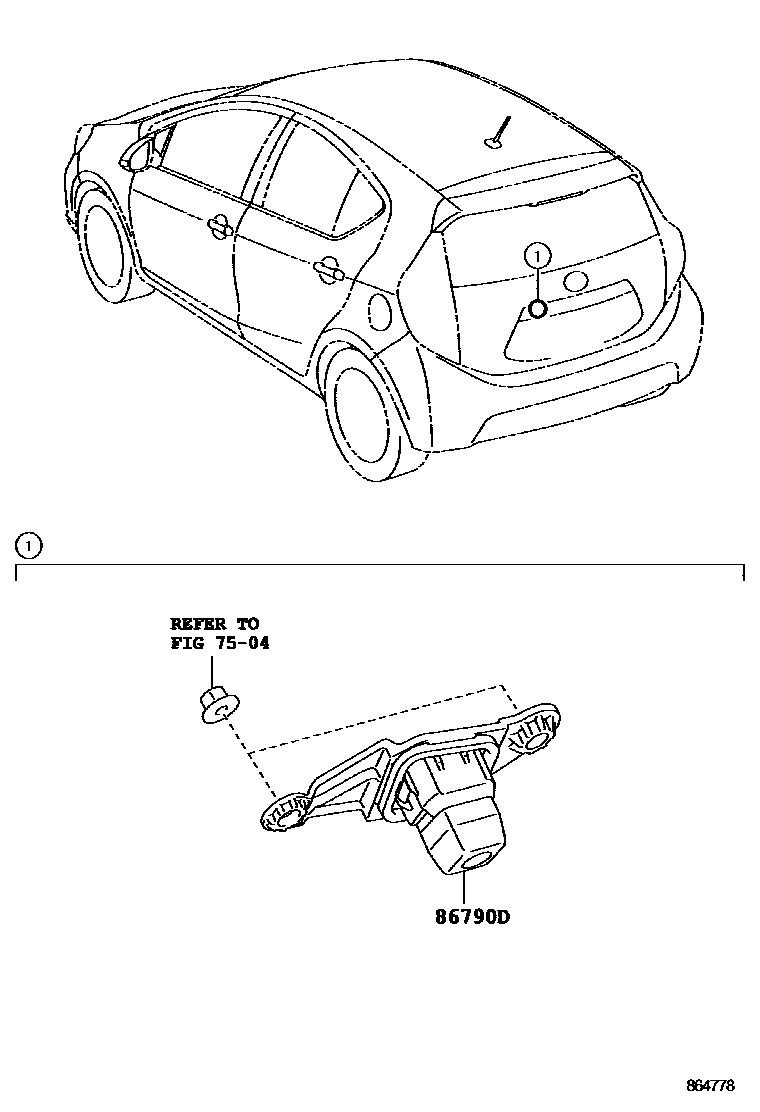 1

1

REFER TO
FIG 75-04

86790D

864778