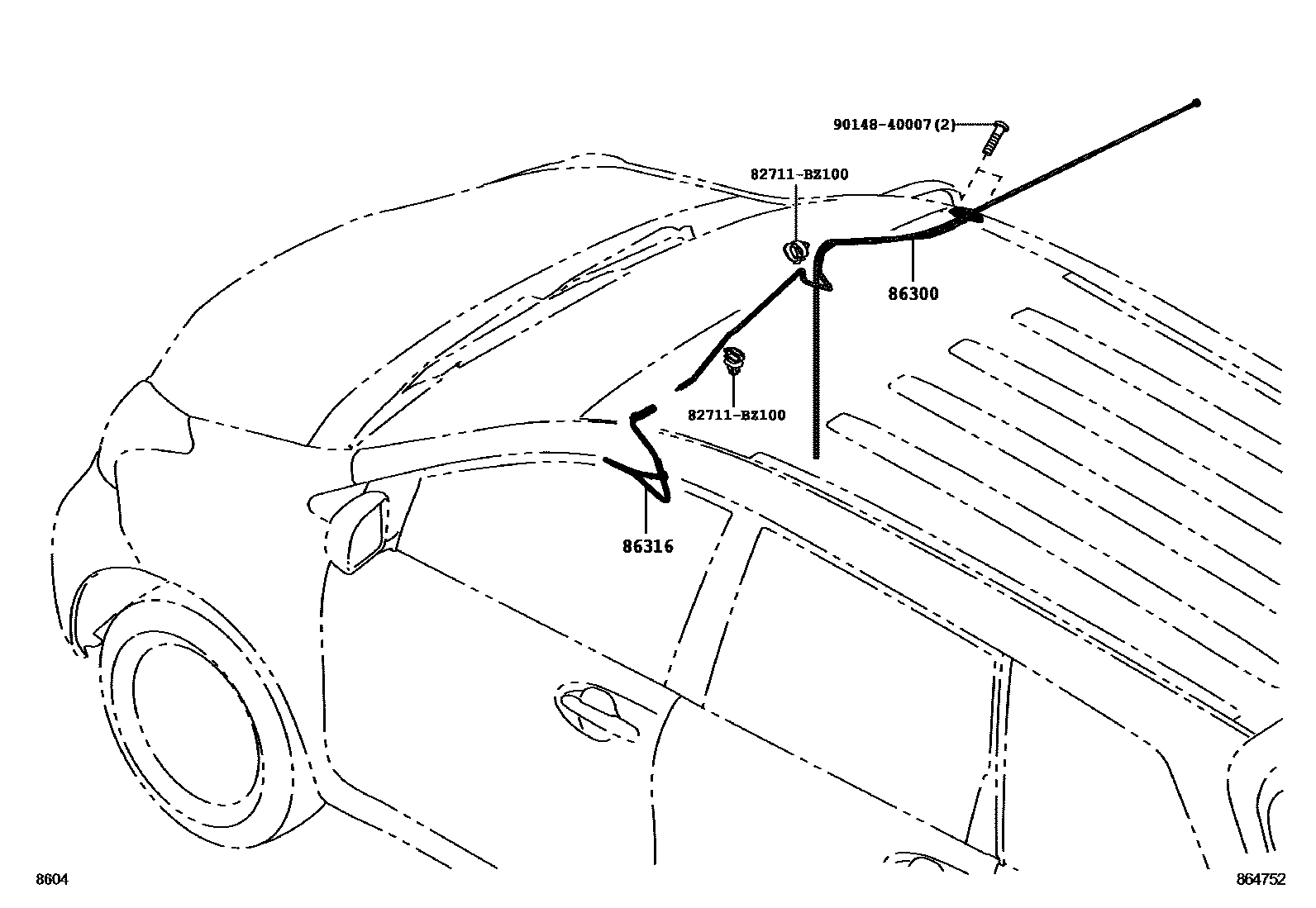 90148-40007(2)

82711-BZ100

86300

82711-BZ100

86316

8604

864752