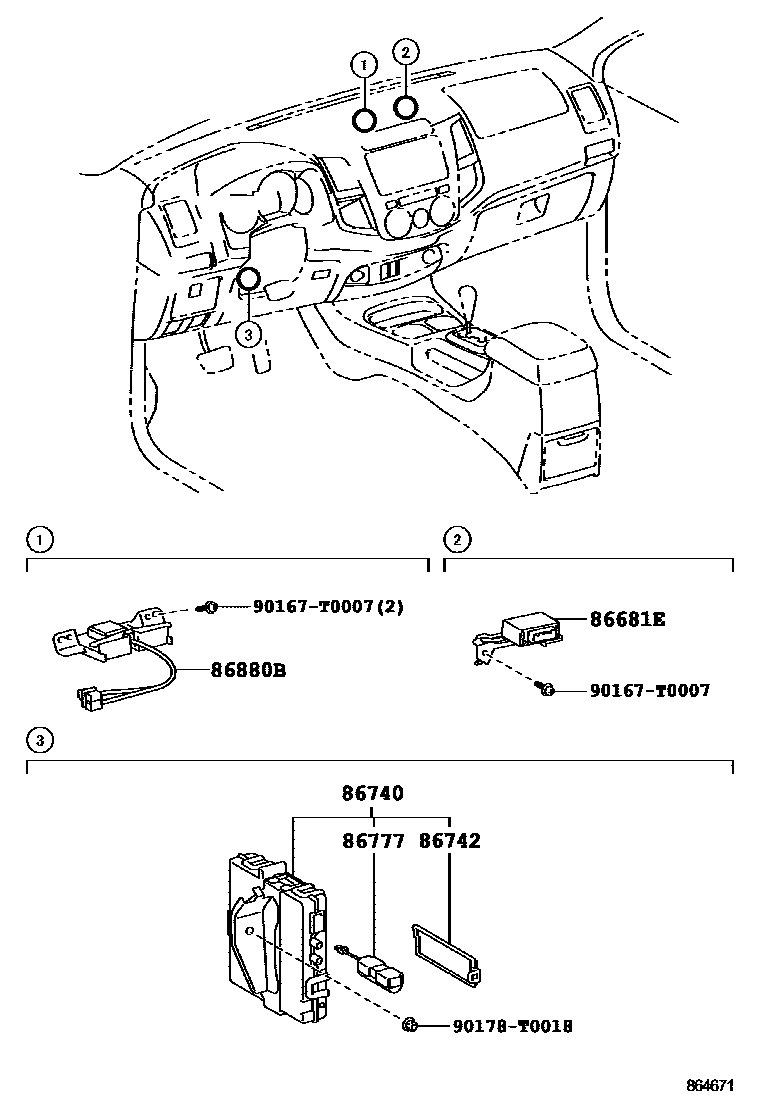 1
2
3

1
90167-T0007(2)
86880B

2
86681E
90167-T0007

3
86740
86777
86742
90178-T0018

864671