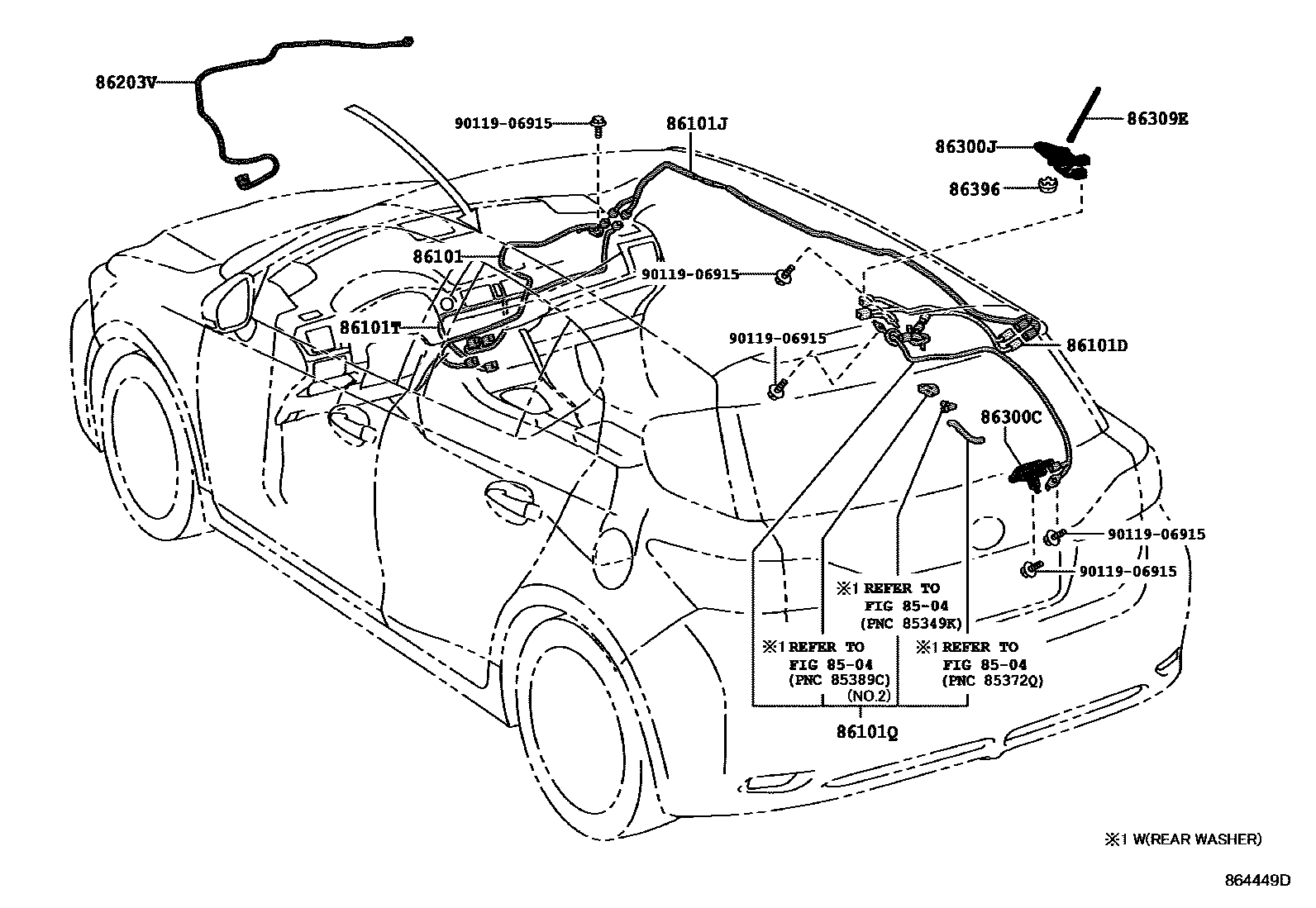 86203V

90119-06915

86101J

86309E

86300J

86396

86101

90119-06915

86101T

90119-06915

86101D

86300C

90119-06915

90119-06915

※1 REFER TO
FIG 85-04
(PNC 85349K)

※1 REFER TO
FIG 85-04
(PNC 85389C)
(NO.2)

※1 REFER TO
FIG 85-04
(PNC 85372Q)

86101Q

※1 W(REAR WASHER)

864449D