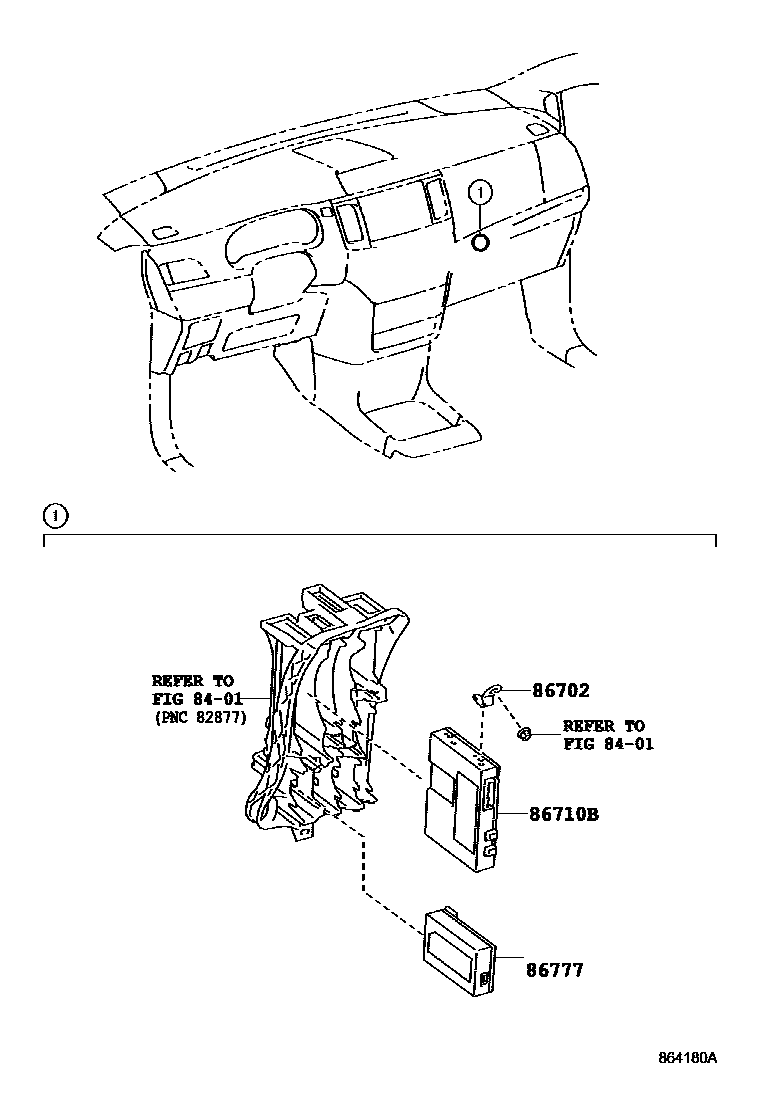 1

1

REFER TO
FIG 84-01
(PNC 82877)

86702

REFER TO
FIG 84-01

86710B

86777

864180A