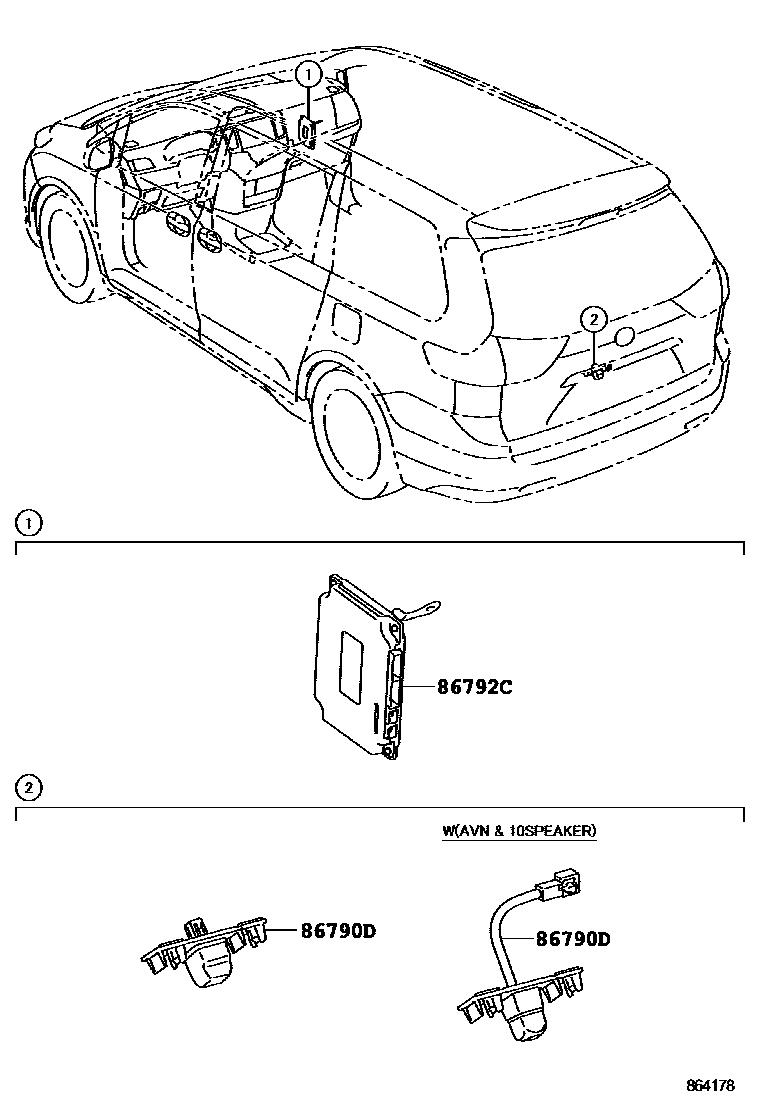 1

2

1

86792C

2

W(AVN & 10SPEAKER)

86790D

86790D

864178