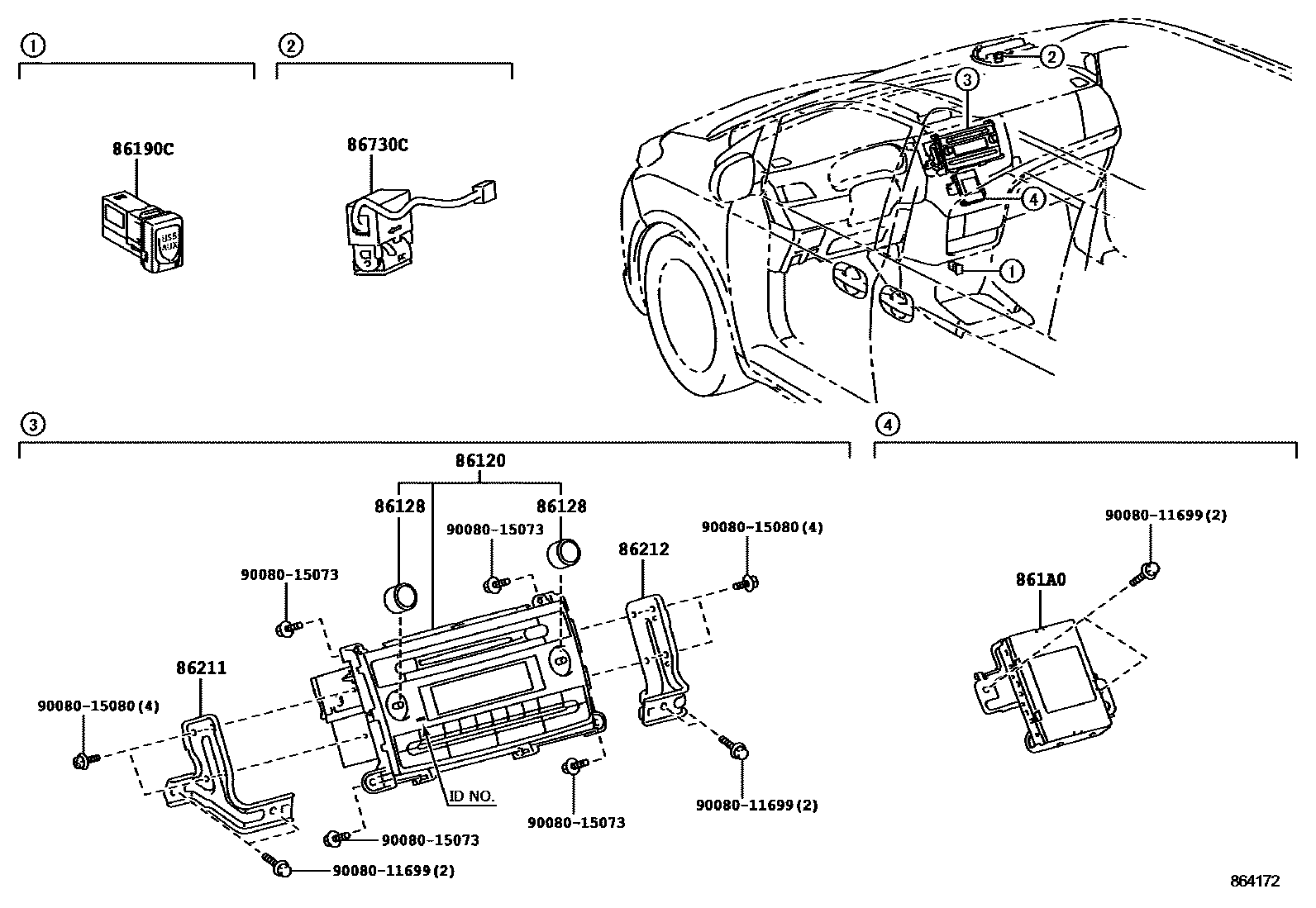 1
86190C
USB AUX
2
86730C
2
3
4
1
3
86120
86128
86128
90080-15073
90080-15080(4)
86212
90080-15073
86211
90080-15080(4)
ID NO.
90080-15073
90080-11699(2)
90080-15073
90080-11699(2)
4
90080-11699(2)
861A0
864172