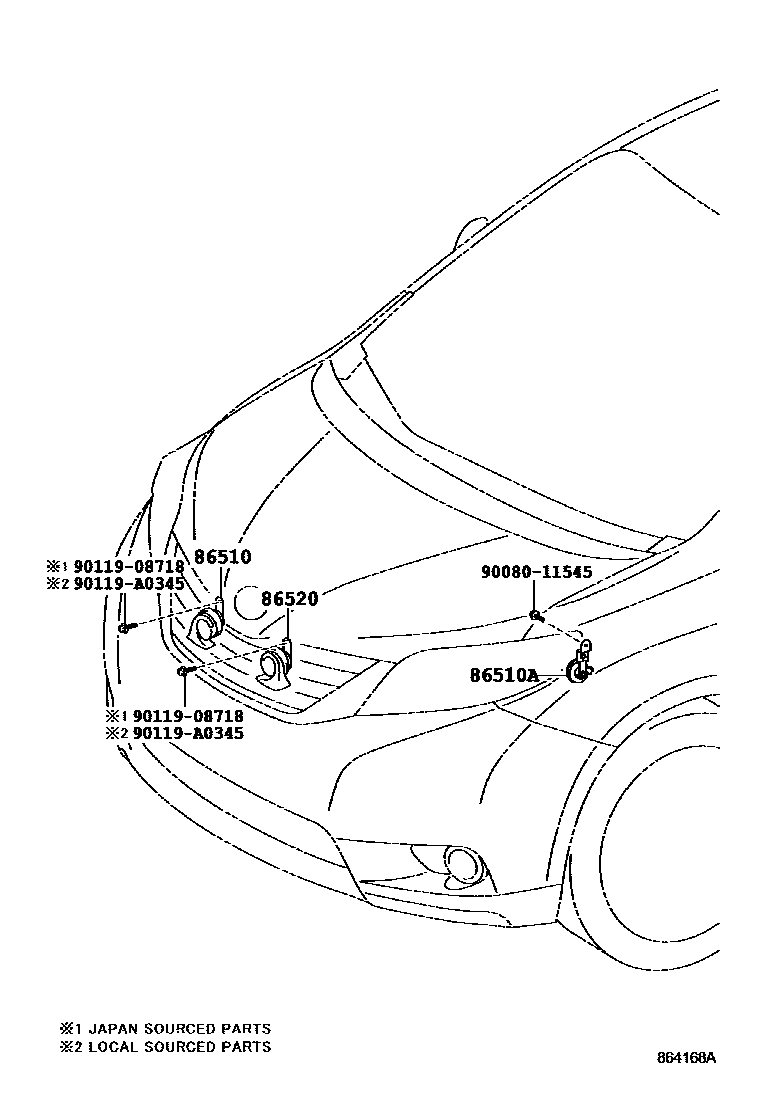 ※1 90119-08718
※2 90119-A0345

86510

86520

90080-11545

86510A

※1 90119-08718
※2 90119-A0345

※1 JAPAN SOURCED PARTS
※2 LOCAL SOURCED PARTS

864168A