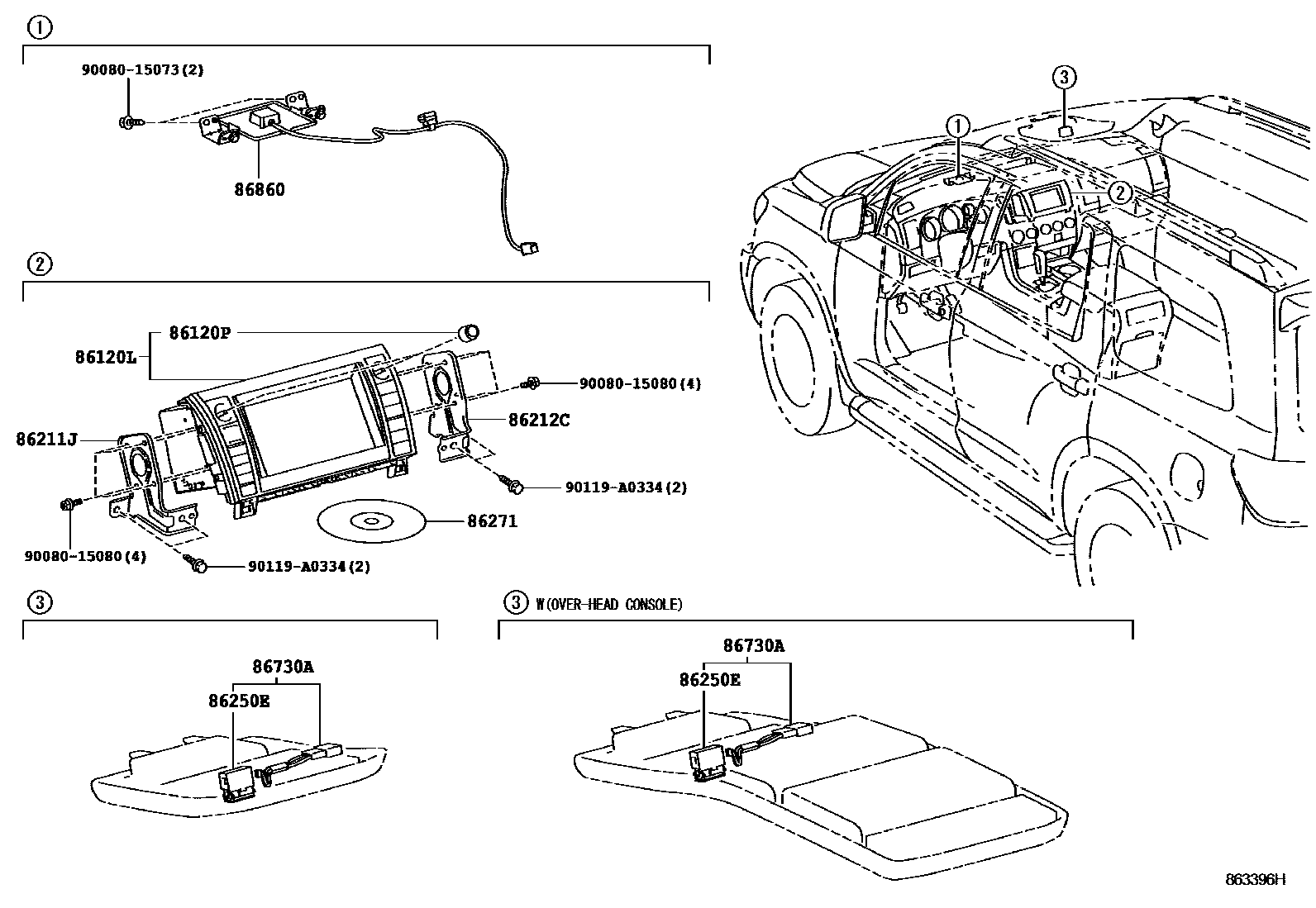 ①
90080-15073(2)
86860

②
86120P
86120L
90080-15080(4)
86212C
86211J
90119-A0334(2)
86271
90080-15080(4)
90119-A0334(2)

③
86730A
86250E

③ W(OVER-HEAD CONSOLE)
86730A
86250E

③
①
②

863396H