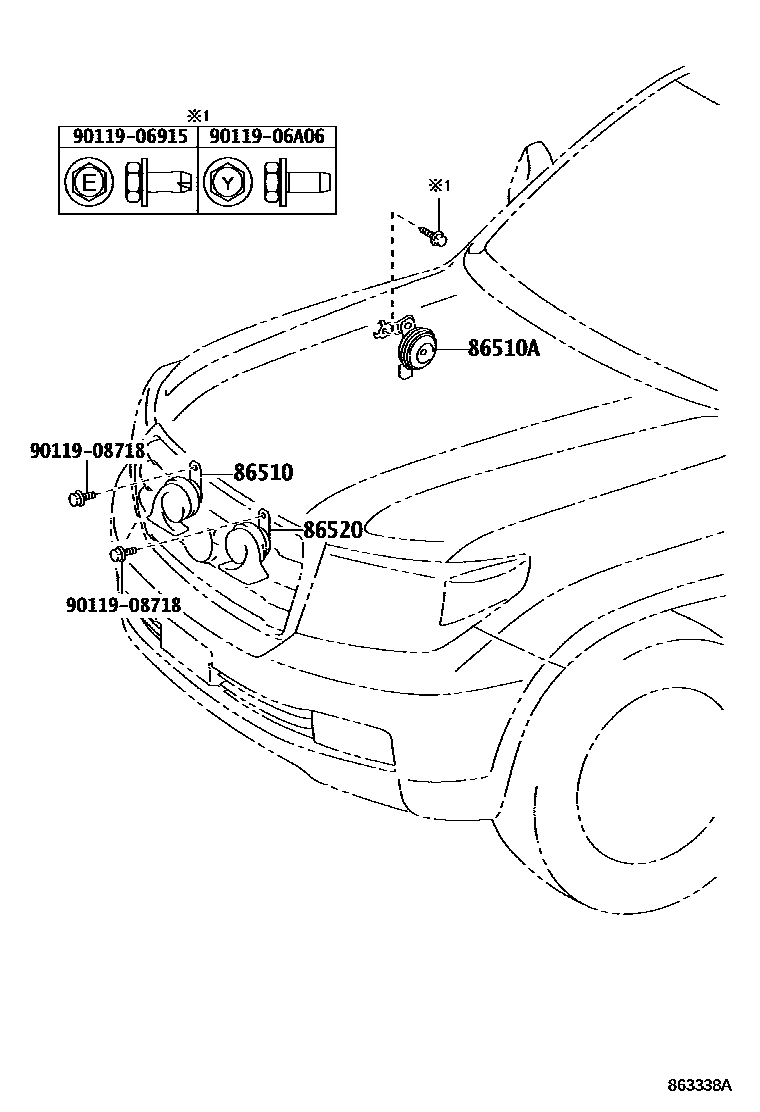 ※1

| 90119-06915 | 90119-06A06 |
|---|---|
| E | Y |

※1

86510A

90119-08718

86510

86520

90119-08718

863338A