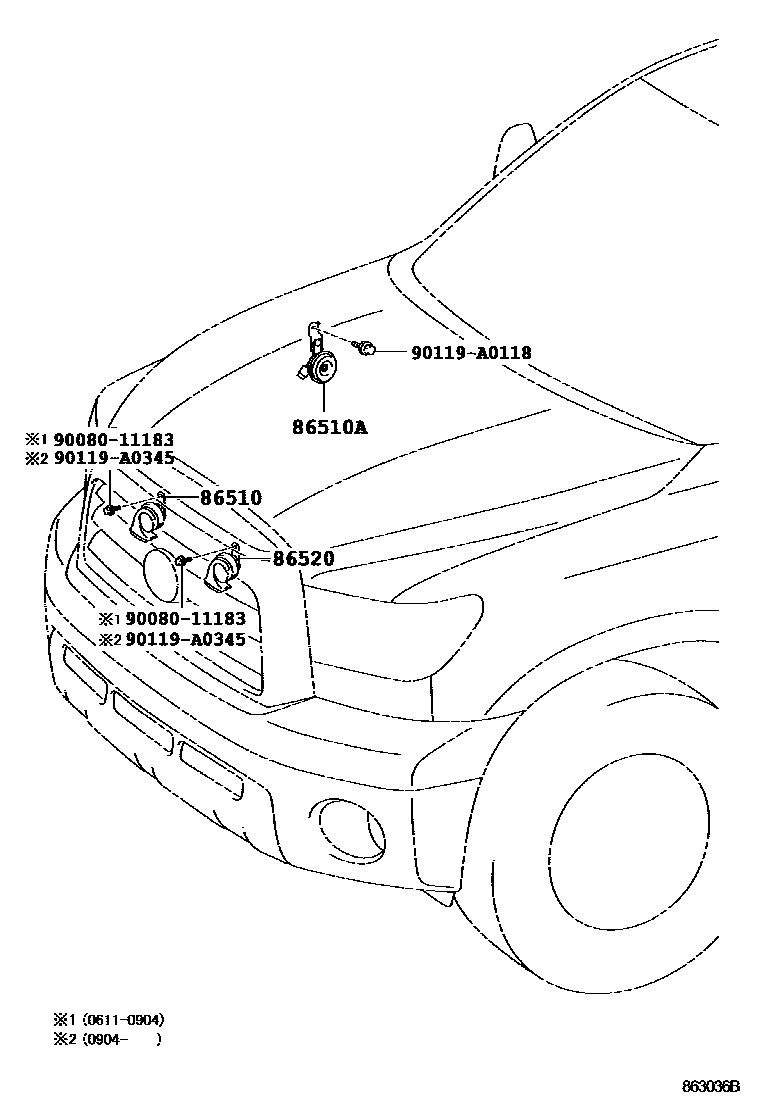 90119-A0118
86510A
※1 90080-11183
※2 90119-A0345
86510
86520
※1 90080-11183
※2 90119-A0345

※1 (0611-0904)
※2 (0904- )

863036B